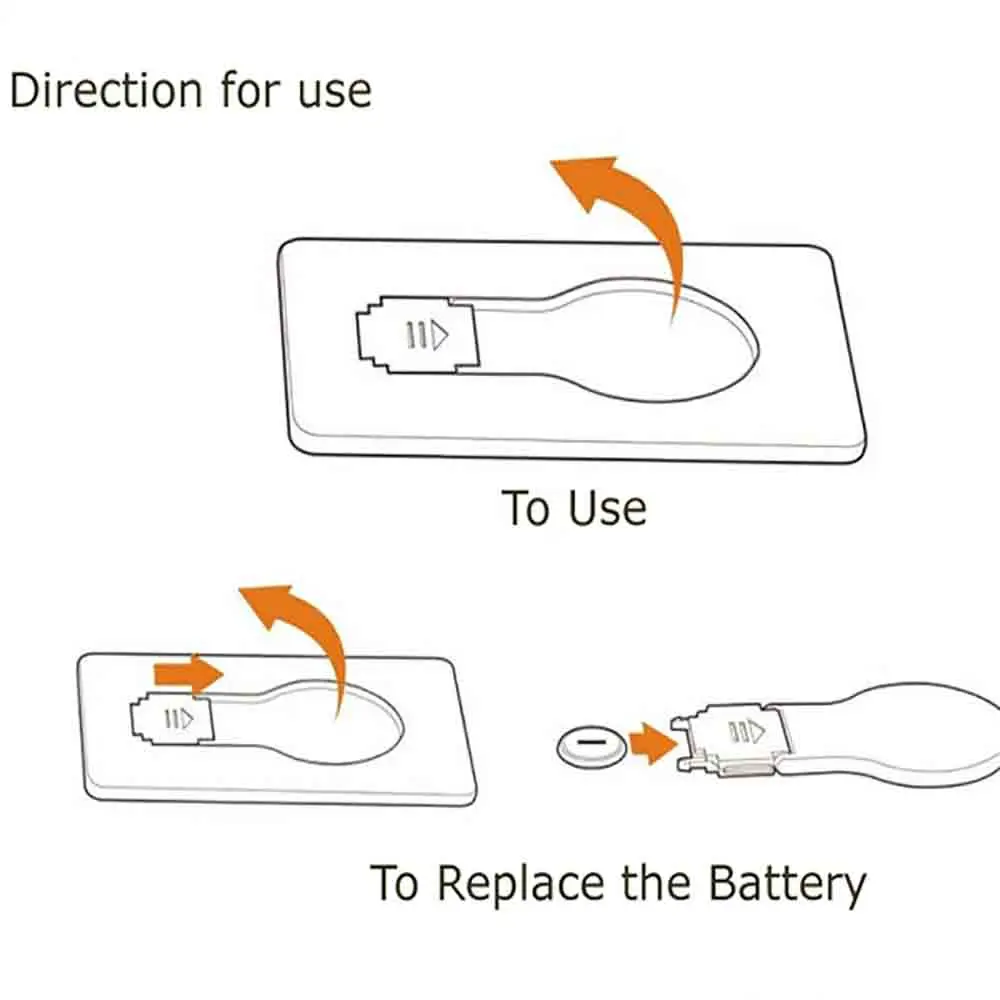 Direction for use

To Use

To Replace the Battery