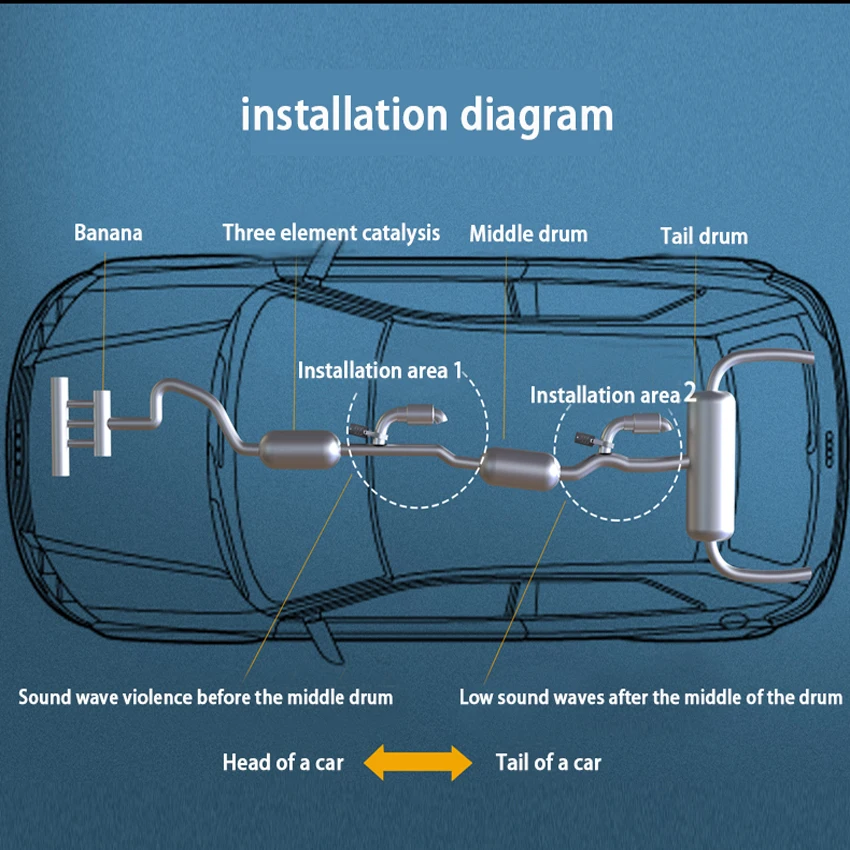 installation diagram

Banana

Three element catalysis

Middle drum

Tail drum

Installation area 1

Installation area 2

Sound wave violence before the middle drum

Low sound waves after the middle of the drum

Head of a car

Tail of a car