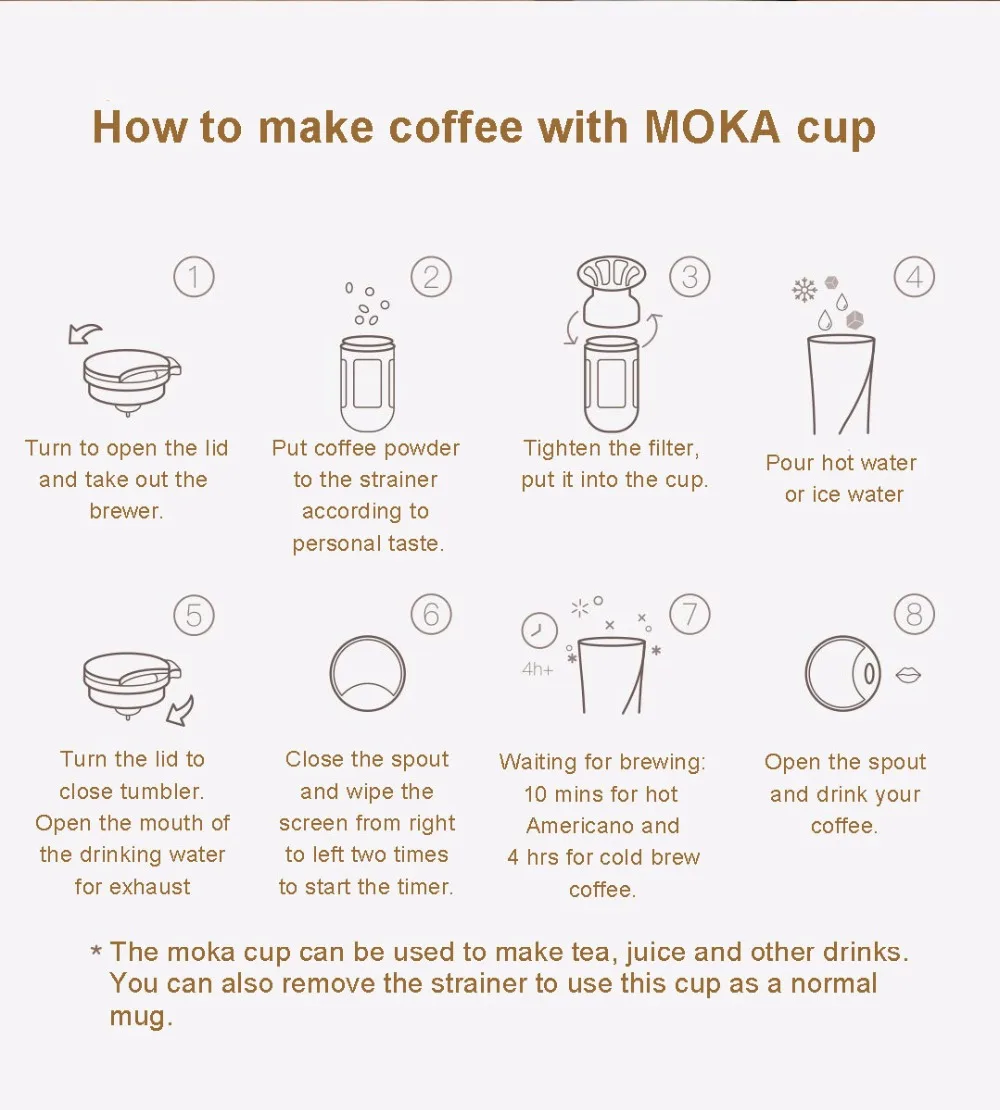 How to make coffee with MOKA cup

①
Turn to open the lid and take out the brewer.

②
Put coffee powder to the strainer according to personal taste.

③
Tighten the filter, put it into the cup.

④
Pour hot water or ice water

⑤
Turn the lid to close tumbler. Open the mouth of the drinking water for exhaust

⑥
Close the spout and wipe the screen from right to left two times to start the timer.

⑦
4h+
Waiting for brewing: 10 mins for hot Americano and 4 hrs for cold brew coffee.

⑧
Open the spout and drink your coffee.

* The moka cup can be used to make tea, juice and other drinks. You can also remove the strainer to use this cup as a normal mug.