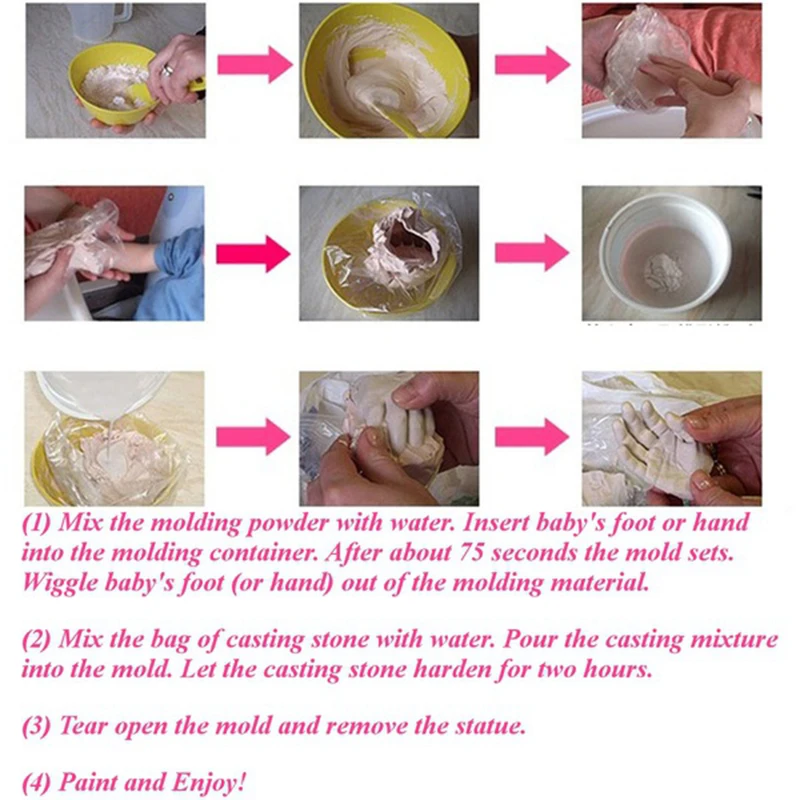 (1) Mix the molding powder with water. Insert baby's foot or hand into the molding container. After about 75 seconds the mold sets. Wiggle baby's foot (or hand) out of the molding material.

(2) Mix the bag of casting stone with water. Pour the casting mixture into the mold. Let the casting stone harden for two hours.

(3) Tear open the mold and remove the statue.

(4) Paint and Enjoy!