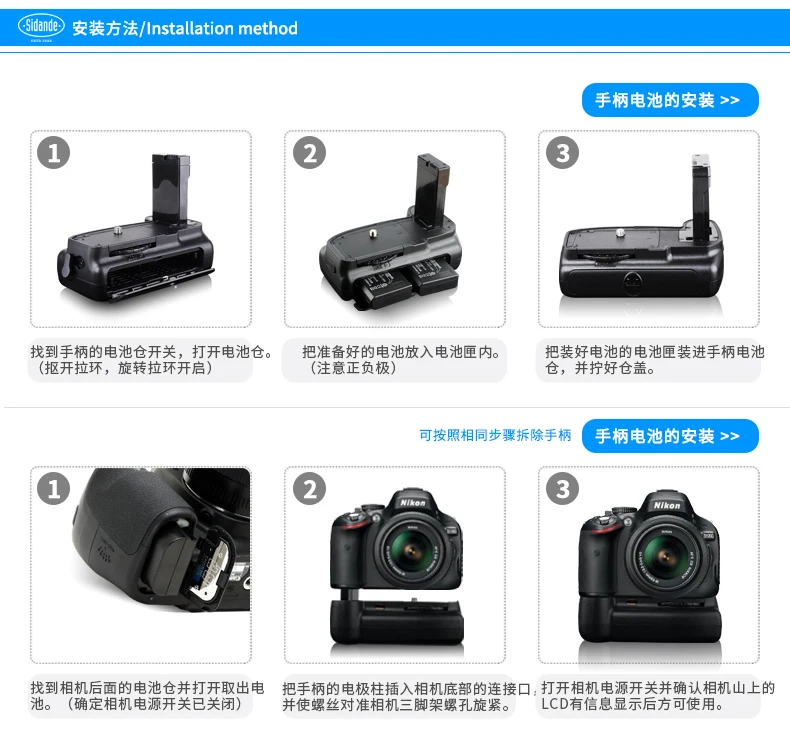 Sidande

安装方法/Installation method

手柄电池的安装 >>

1

找到手柄的电池仓开关，打开电池仓。（抠开拉环，旋转拉环开启）

2

把准备好的电池放入电池匣内。（注意正负极）

3

把装好电池的电池匣装进手柄电池仓，并拧好仓盖。

可按照相同步骤拆除手柄

手柄电池的安装 >>

1

找到相机后面的电池仓并打开取出电池。（确定相机电源开关已关闭）

2

Nikon

把手柄的电极柱插入相机底部的连接口，并使螺丝对准相机三脚架螺孔旋紧。

3

Nikon

打开相机电源开关并确认相机山上的LCD有信息显示后方可使用。