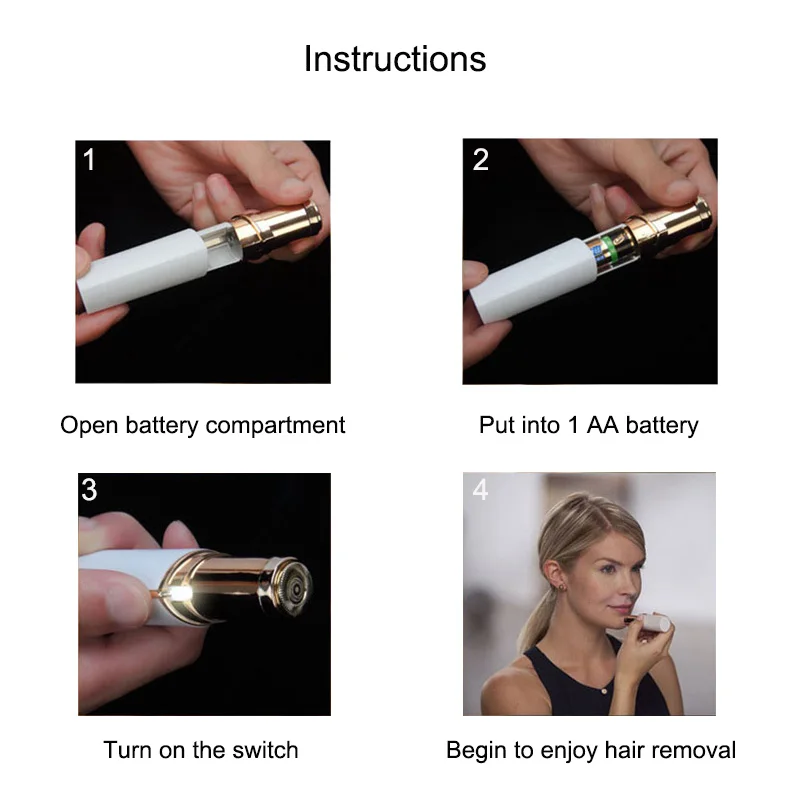 Instructions

1

Open battery compartment

2

Put into 1 AA battery

3

Turn on the switch

4

Begin to enjoy hair removal