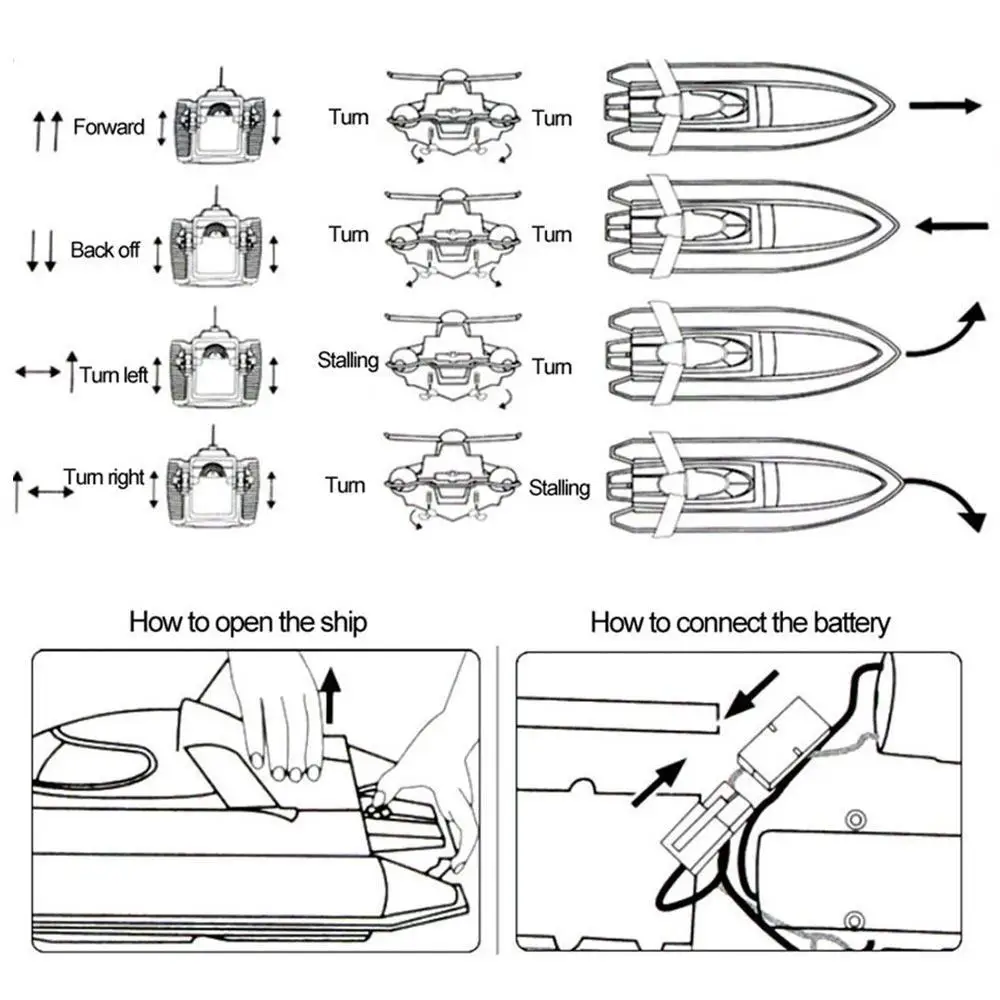 Forward

Turn

Turn

Back off

Turn

Turn

Turn left

Stalling

Turn

Turn right

Turn

Stalling

How to open the ship

How to connect the battery