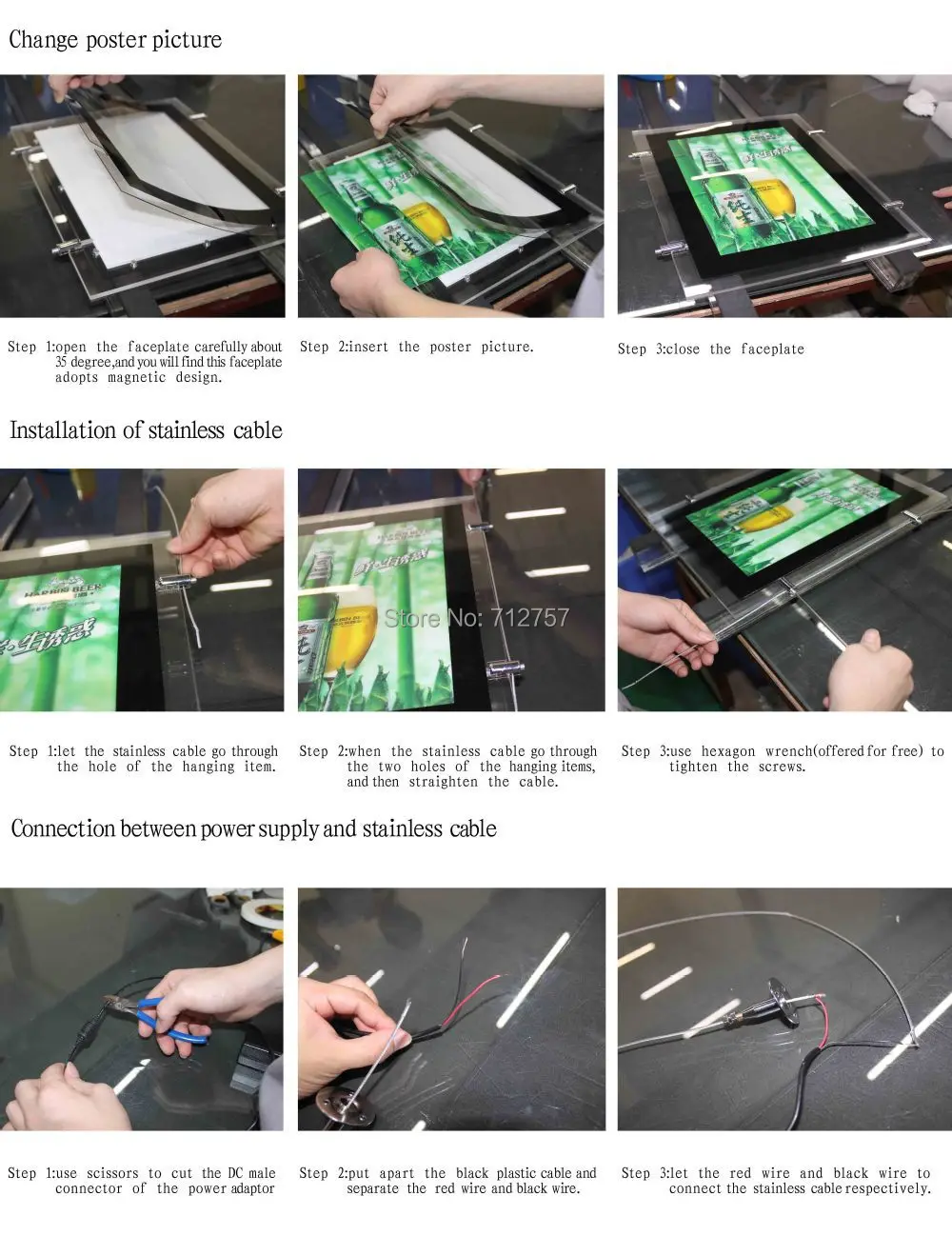 Change poster picture

Step 1:open the faceplate carefully about 35 degree,and you will find this faceplate adopts magnetic design.

Step 2:insert the poster picture.

Step 3:close the faceplate

Installation of stainless cable

HARBIN BEER

Store No: 712757

Step 1:let the stainless cable go through the hole of the hanging item.

Step 2:when the stainless cable go through the two holes of the hanging items, and then straighten the cable.

Step 3:use hexagon wrench(offered for free) to tighten the screws.

Connection between power supply and stainless cable

Step 1:use scissors to cut the DC male connector of the power adaptor

Step 2:put apart the black plastic cable and separate the red wire and black wire.

Step 3:let the red wire and black wire to connect the stainless cable respectively.