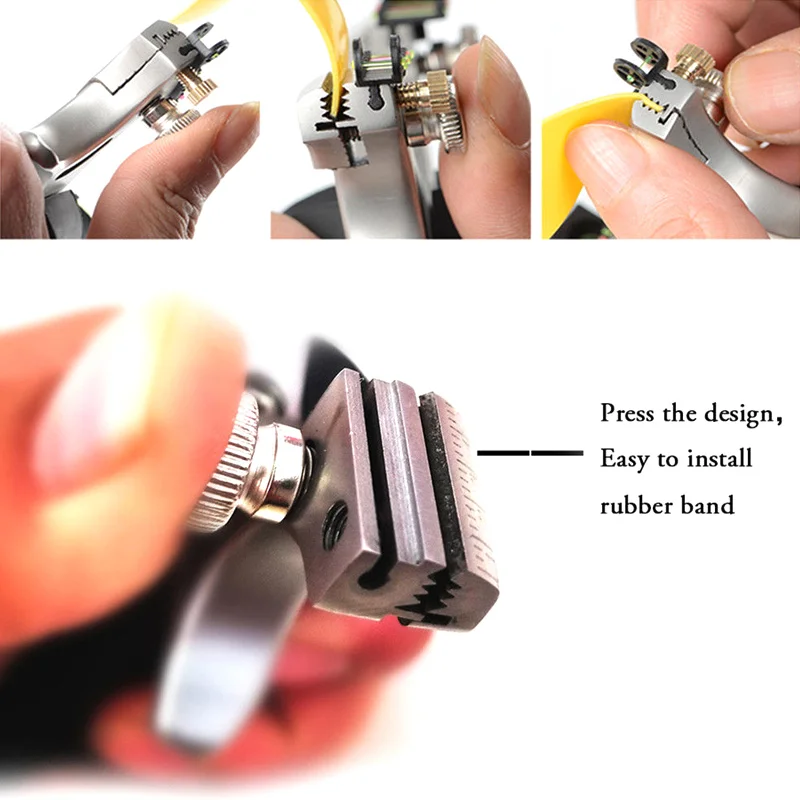 Press the design,
Easy to install
rubber band