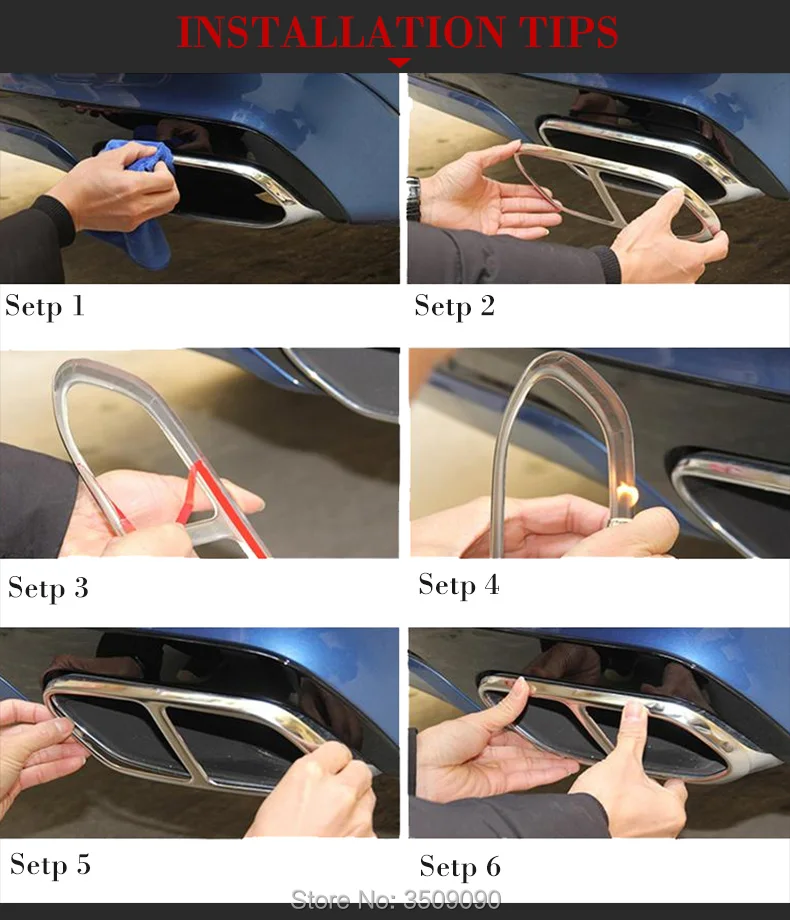 INSTALLATION TIPS

Setp 1

Setp 2

Setp 3

Setp 4

Setp 5

Setp 6

Store No: 3509090