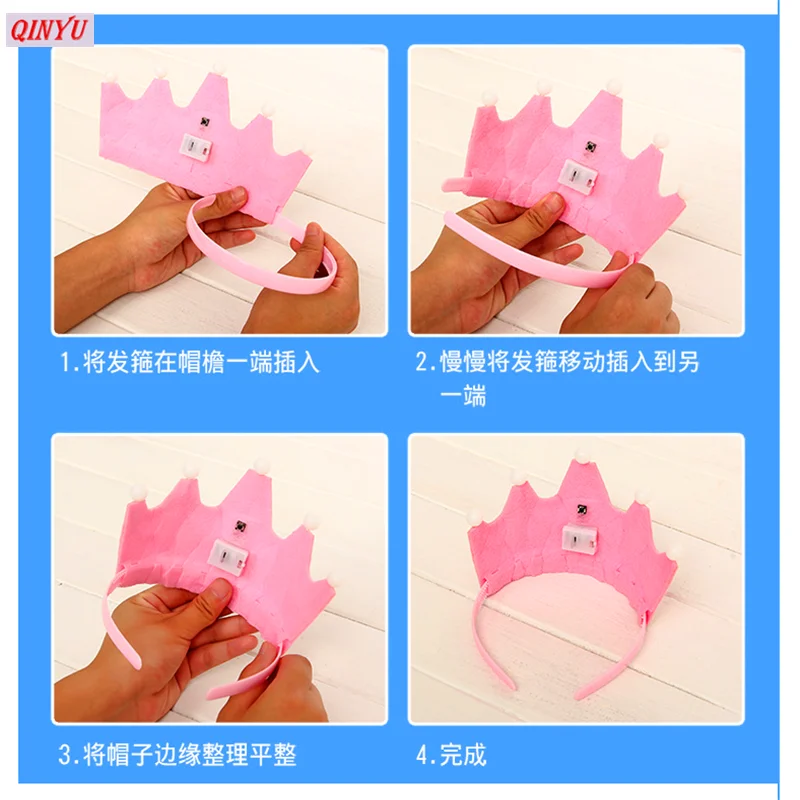 QINYU

1.将发箍在帽檐一端插入

2.慢慢将发箍移动插入到另一端

3.将帽子边缘整理平整

4.完成