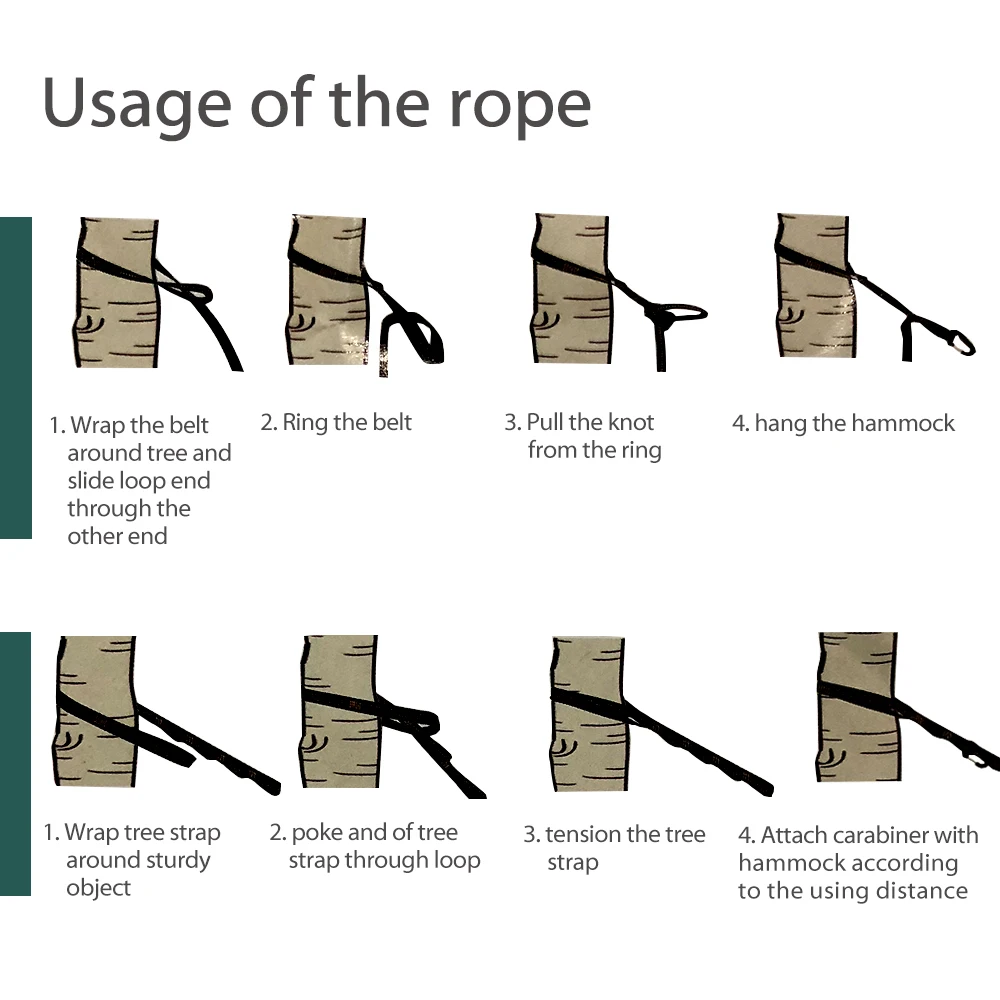 Usage of the rope

1. Wrap the belt around tree and slide loop end through the other end

2. Ring the belt

3. Pull the knot from the ring

4. hang the hammock

1. Wrap tree strap around sturdy object

2. poke and of tree strap through loop

3. tension the tree strap

4. Attach carabiner with hammock according to the using distance