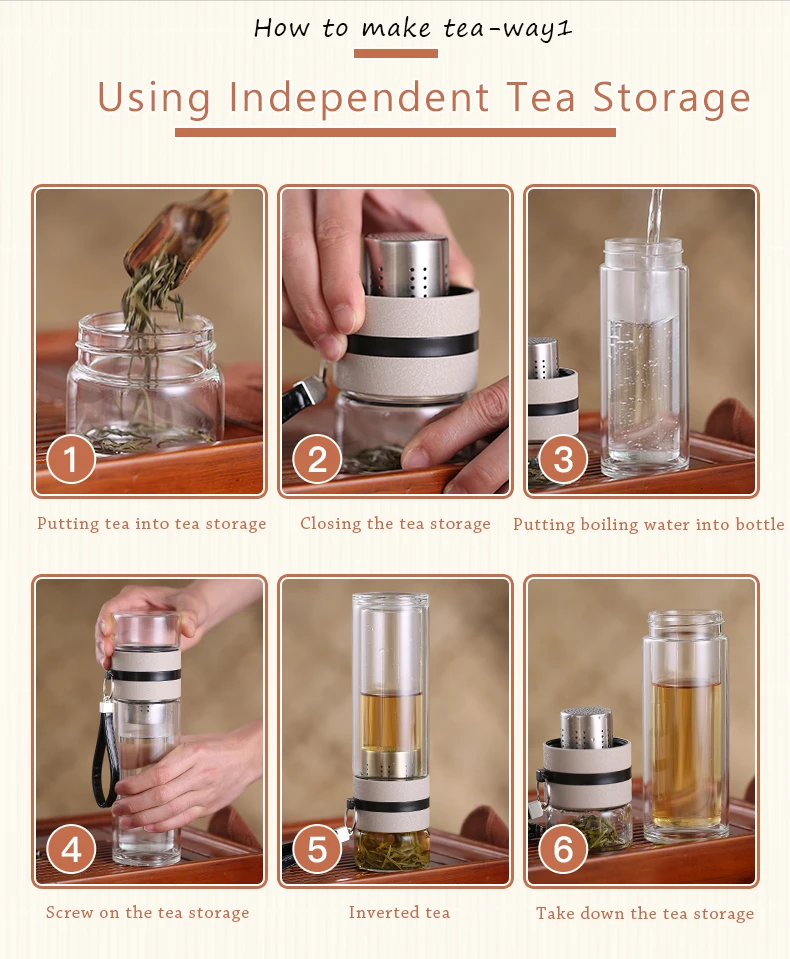 How to make tea-way1

Using Independent Tea Storage

1
Putting tea into tea storage

2
Closing the tea storage

3
Putting boiling water into bottle

4
Screw on the tea storage

5
Inverted tea

6
Take down the tea storage