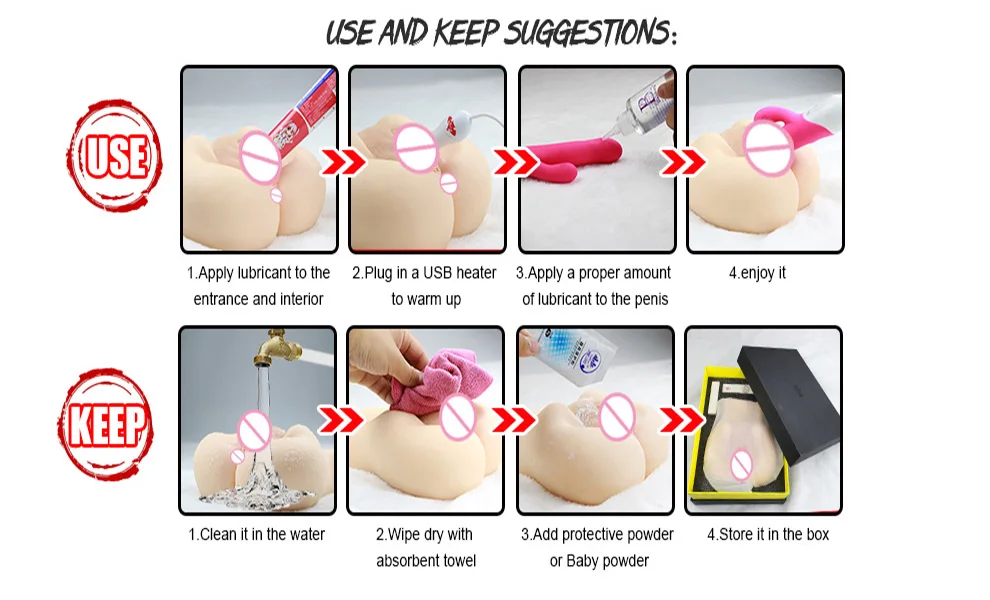 USE AND KEEP SUGGESTIONS:

USE

1.Apply lubricant to the entrance and interior

2.Plug in a USB heater to warm up

3.Apply a proper amount of lubricant to the penis

4.enjoy it

KEEP

1.Clean it in the water

2.Wipe dry with absorbent towel

3.Add protective powder or Baby powder

4.Store it in the box