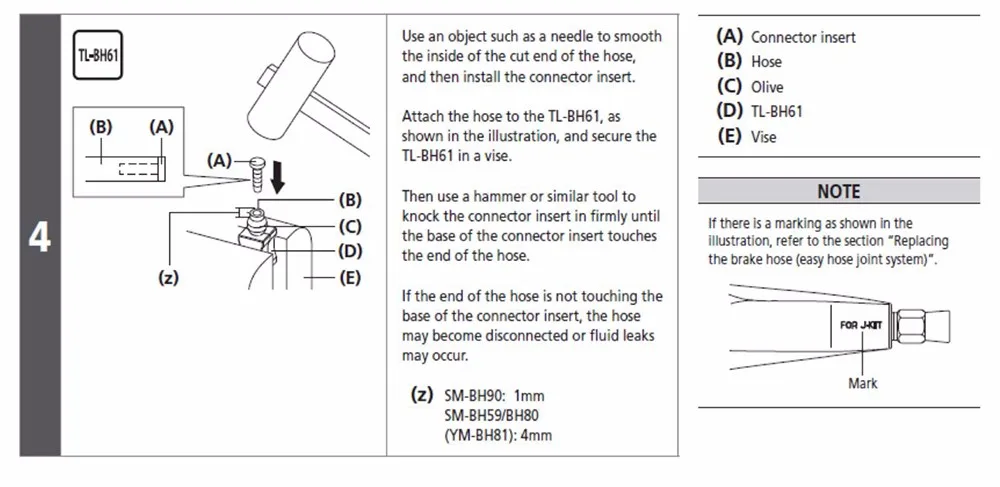 4

TL-BH61

(B) (A)

(A)

(B)
(C)
(D)
(E)

(z)

Use an object such as a needle to smooth the inside of the cut end of the hose, and then install the connector insert.

Attach the hose to the TL-BH61, as shown in the illustration, and secure the TL-BH61 in a vise.

Then use a hammer or similar tool to knock the connector insert in firmly until the base of the connector insert touches the end of the hose.

If the end of the hose is not touching the base of the connector insert, the hose may become disconnected or fluid leaks may occur.

(z) SM-BH90: 1mm
SM-BH59/BH80
(YM-BH81): 4mm

(A) Connector insert
(B) Hose
(C) Olive
(D) TL-BH61
(E) Vise

NOTE

If there is a marking as shown in the illustration, refer to the section "Replacing the brake hose (easy hose joint system)".

FOR J-KIT

Mark