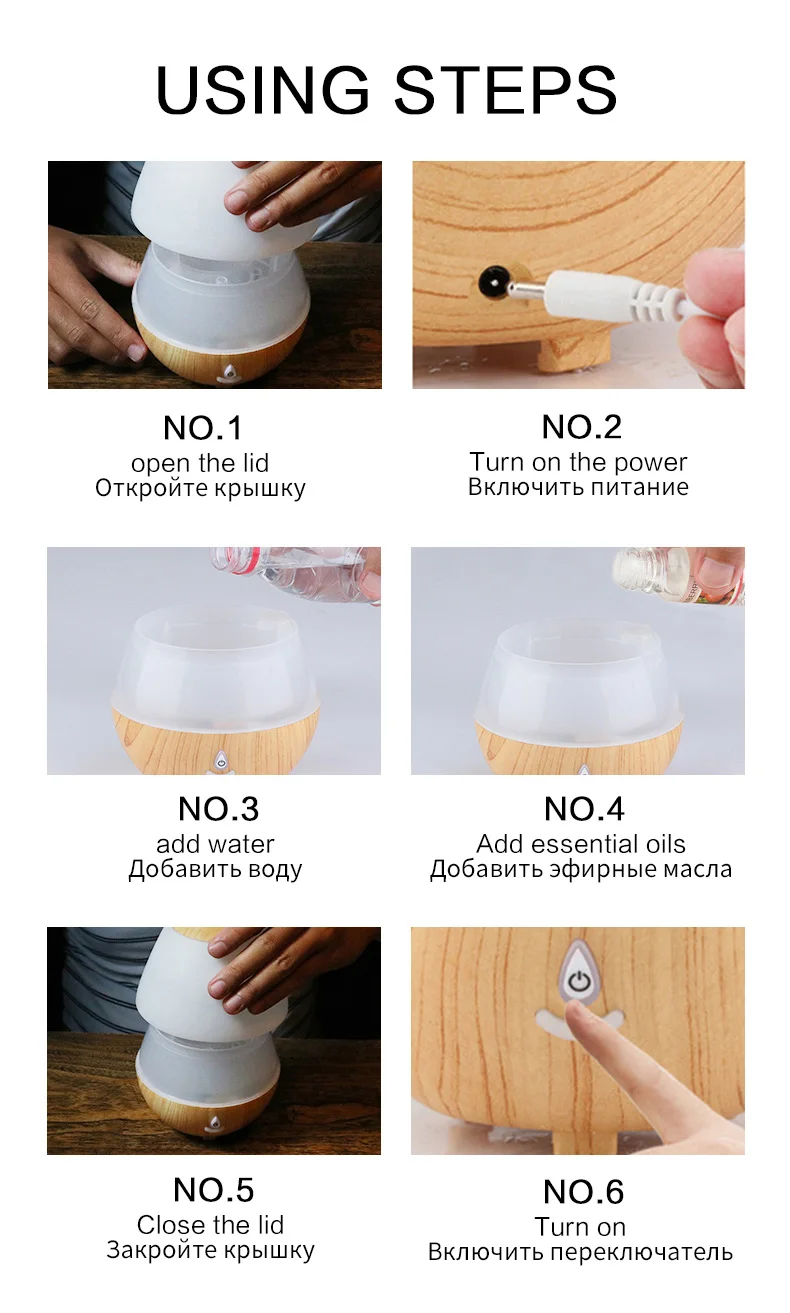 USING STEPS

NO.1
open the lid
Откройте крышку

NO.2
Turn on the power
Включить питание

NO.3
add water
Добавить воду

NO.4
Add essential oils
Добавить эфирные масла

NO.5
Close the lid
Закройте крышку

NO.6
Turn on
Включить переключатель