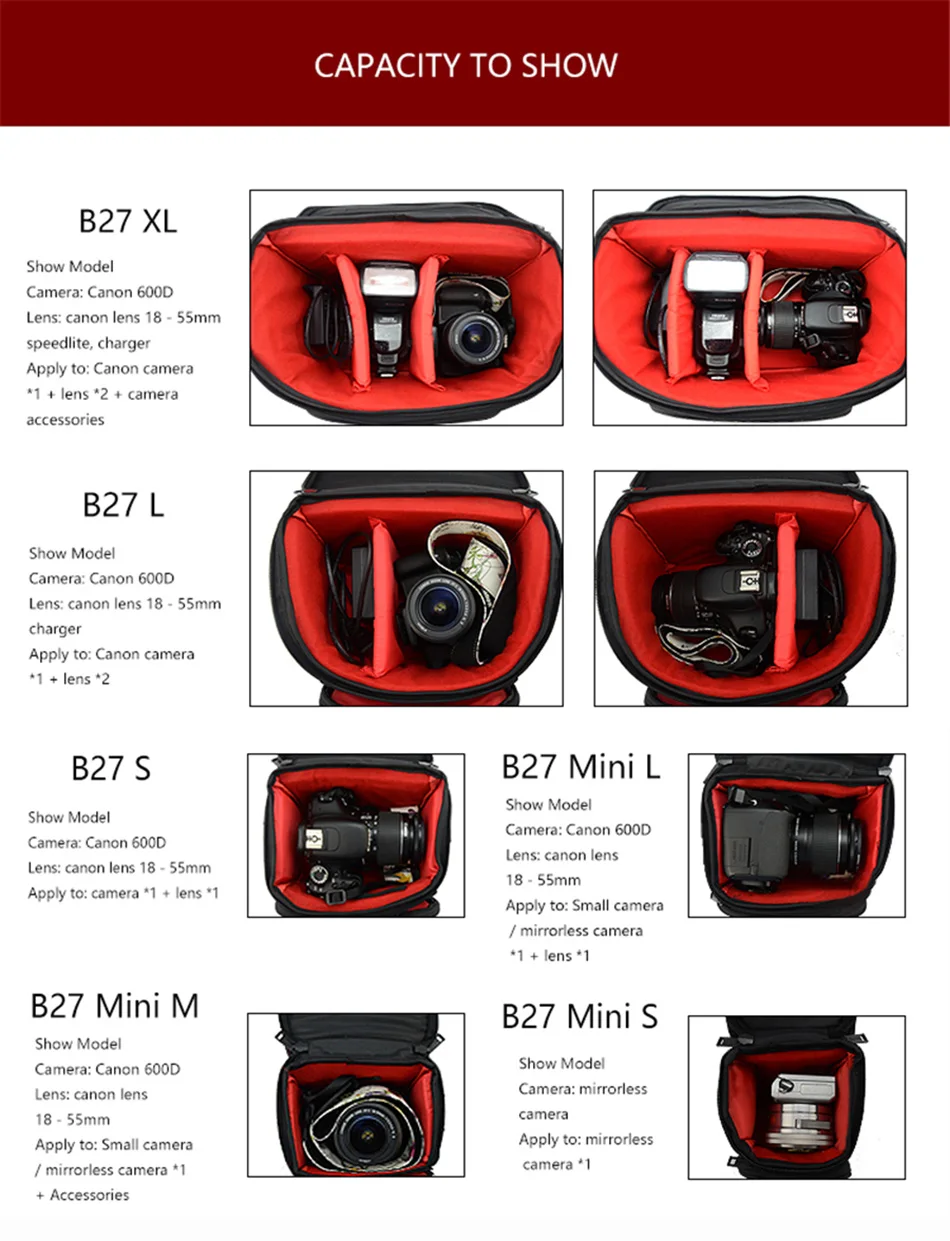 CAPACITY TO SHOW

B27 XL

Show Model
Camera: Canon 600D
Lens: canon lens 18 - 55mm speedlite, charger
Apply to: Canon camera *1 + lens *2 + camera accessories

B27 L

Show Model
Camera: Canon 600D
Lens: canon lens 18 - 55mm charger
Apply to: Canon camera *1 + lens *2

B27 S

Show Model
Camera: Canon 600D
Lens: canon lens 18 - 55mm
Apply to: camera *1 + lens *1

B27 Mini L

Show Model
Camera: Canon 600D
Lens: canon lens 18 - 55mm
Apply to: Small camera / mirrorless camera *1 + lens *1

B27 Mini M

Show Model
Camera: Canon 600D
Lens: canon lens 18 - 55mm
Apply to: Small camera / mirrorless camera *1 + Accessories

B27 Mini S

Show Model
Camera: mirrorless camera
Apply to: mirrorless camera *1