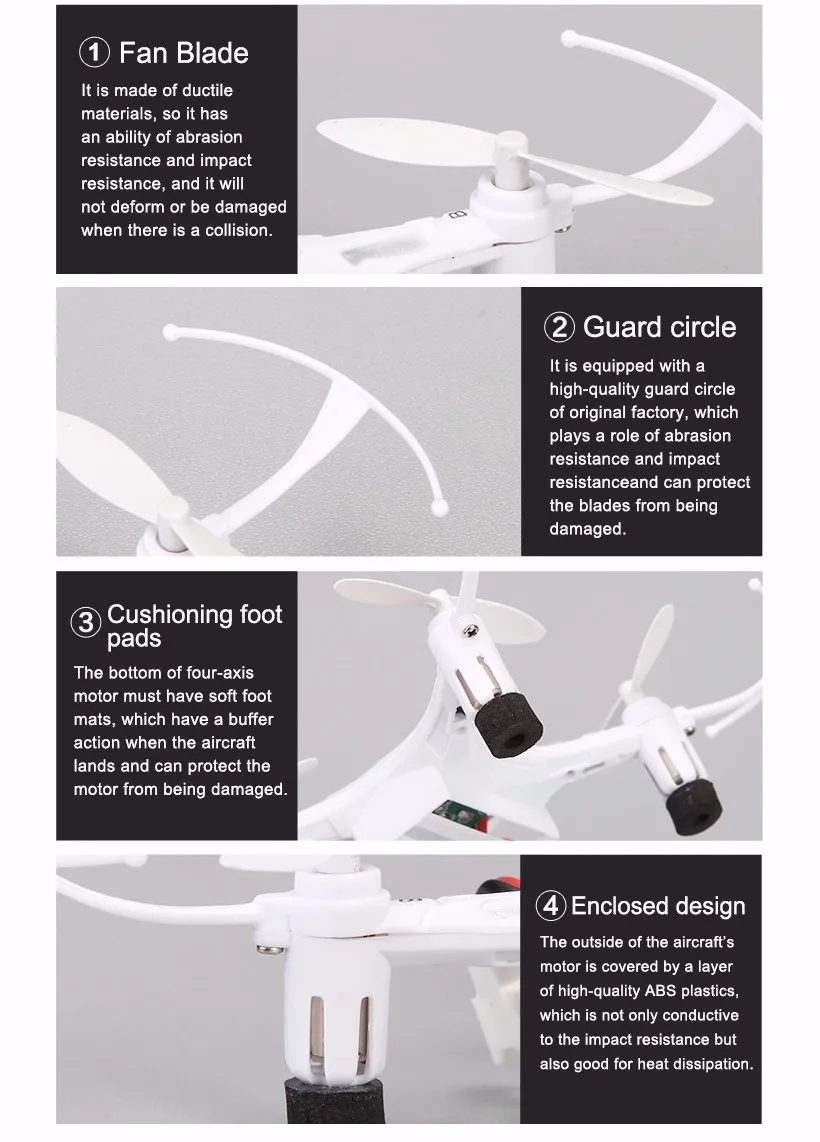 ① Fan Blade

It is made of ductile materials, so it has an ability of abrasion resistance and impact resistance, and it will not deform or be damaged when there is a collision.

② Guard circle

It is equipped with a high-quality guard circle of original factory, which plays a role of abrasion resistance and impact resistanceand can protect the blades from being damaged.

③ Cushioning foot pads

The bottom of four-axis motor must have soft foot mats, which have a buffer action when the aircraft lands and can protect the motor from being damaged.

④ Enclosed design

The outside of the aircraft's motor is covered by a layer of high-quality ABS plastics, which is not only conductive to the impact resistance but also good for heat dissipation.