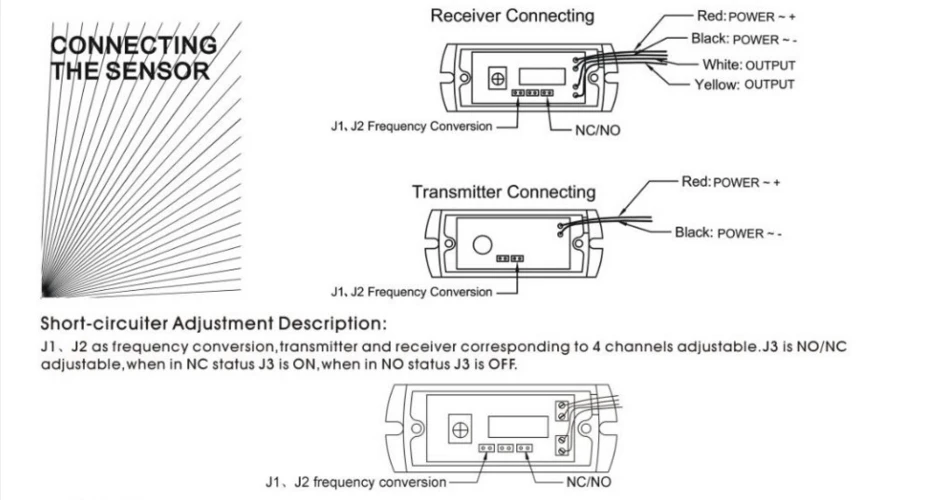 CONNECTING THE SENSOR

Receiver Connecting

Red: POWER ~ +
Black: POWER ~ -
White: OUTPUT
Yellow: OUTPUT

J1、J2 Frequency Conversion
NC/NO

Transmitter Connecting

Red: POWER ~ +
Black: POWER ~ -

J1、J2 Frequency Conversion

Short-circuiter Adjustment Description:

J1、J2 as frequency conversion,transmitter and receiver corresponding to 4 channels adjustable.J3 is NO/NC adjustable,when in NC status J3 is ON,when in NO status J3 is OFF.

J1、J2 frequency conversion
NC/NO