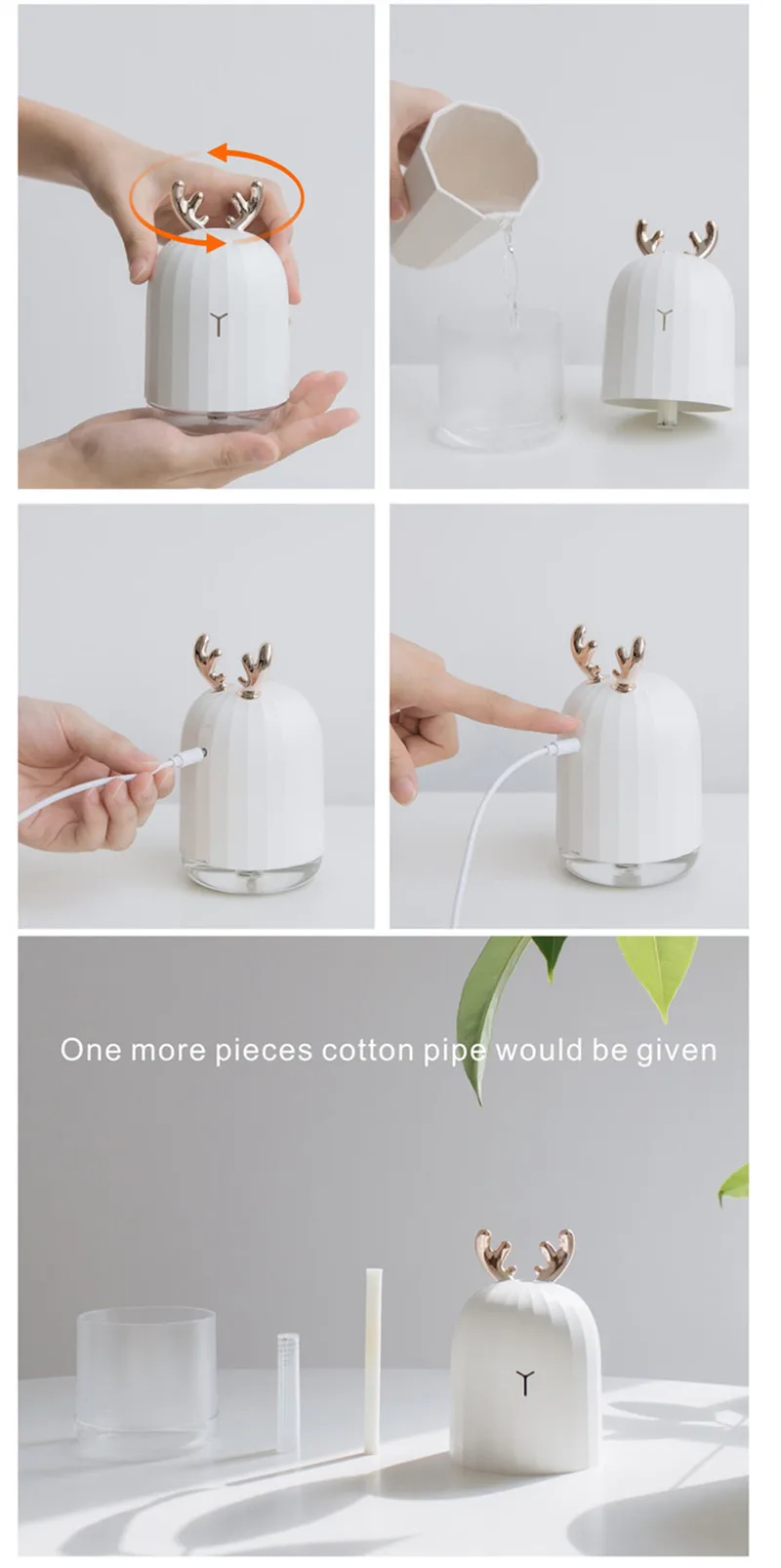 One more pieces cotton pipe would be given