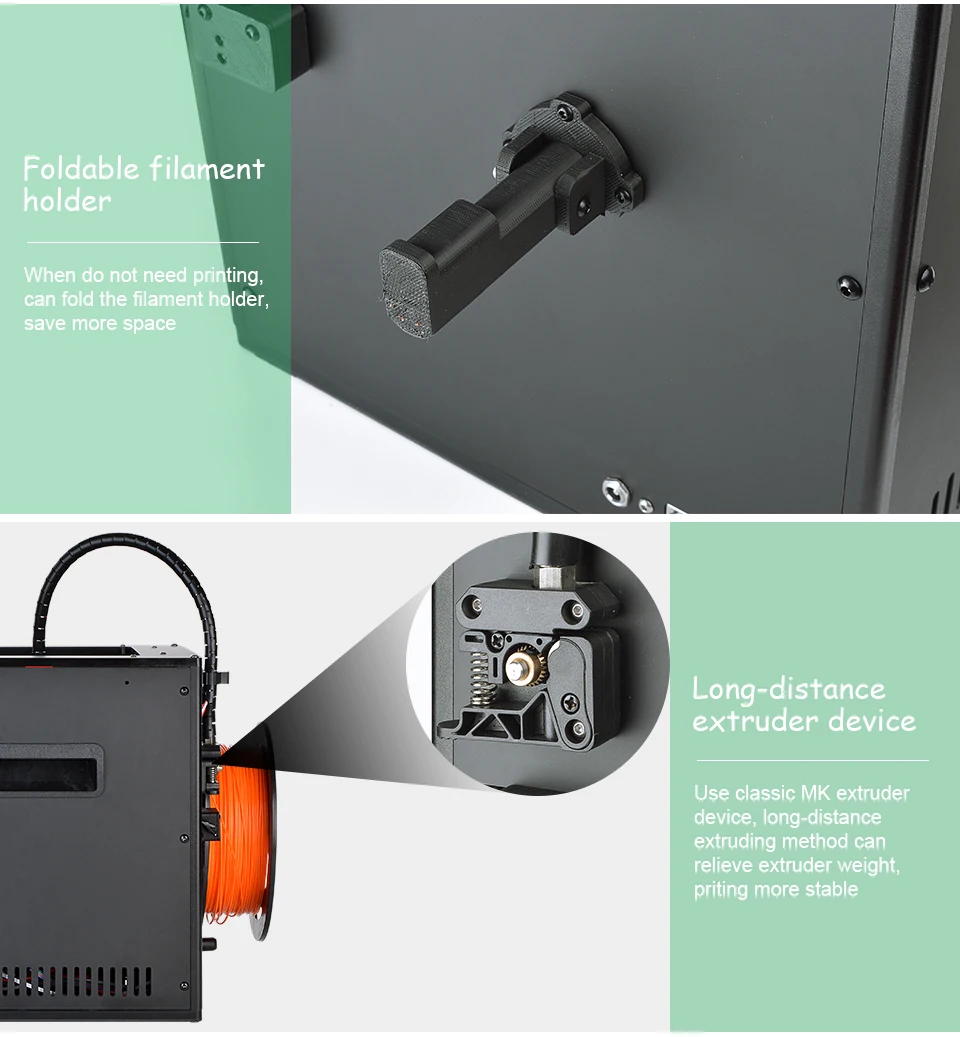 Foldable filament holder

When do not need printing, can fold the filament holder, save more space

Long-distance extruder device

Use classic MK extruder device, long-distance extruding method can relieve extruder weight, priting more stable