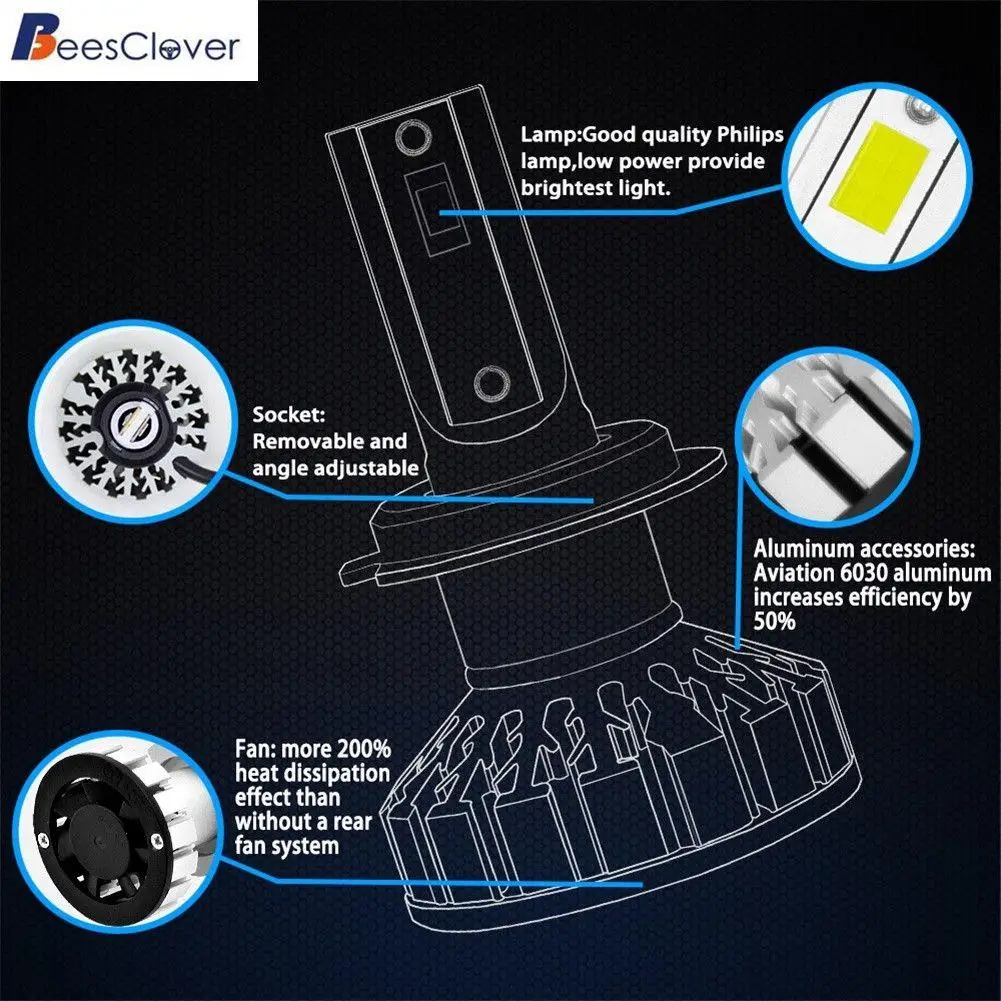 BeesClover

Lamp:Good quality Philips lamp,low power provide brightest light.

Socket: Removable and angle adjustable

Aluminum accessories: Aviation 6030 aluminum increases efficiency by 50%

Fan: more 200% heat dissipation effect than without a rear fan system