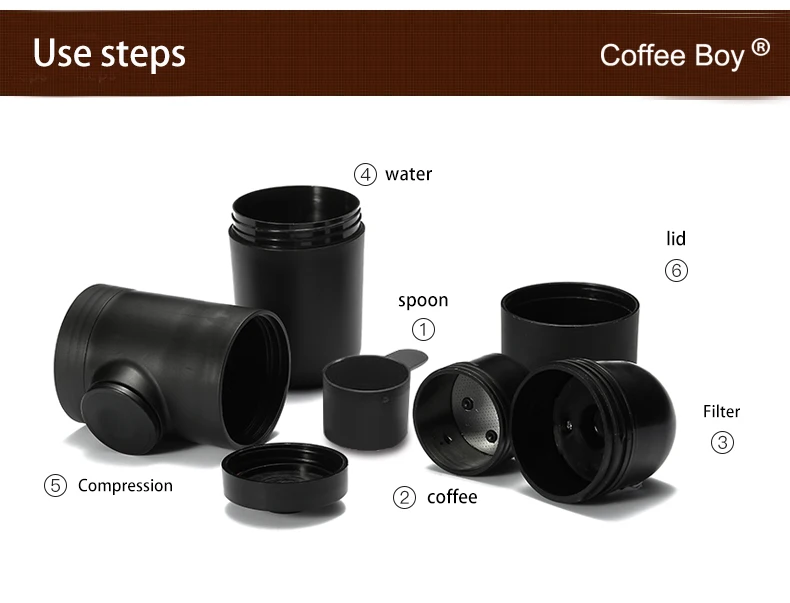 Use steps

Coffee Boy ®

④ water

lid
⑥

spoon
①

Filter
③

⑤ Compression

② coffee