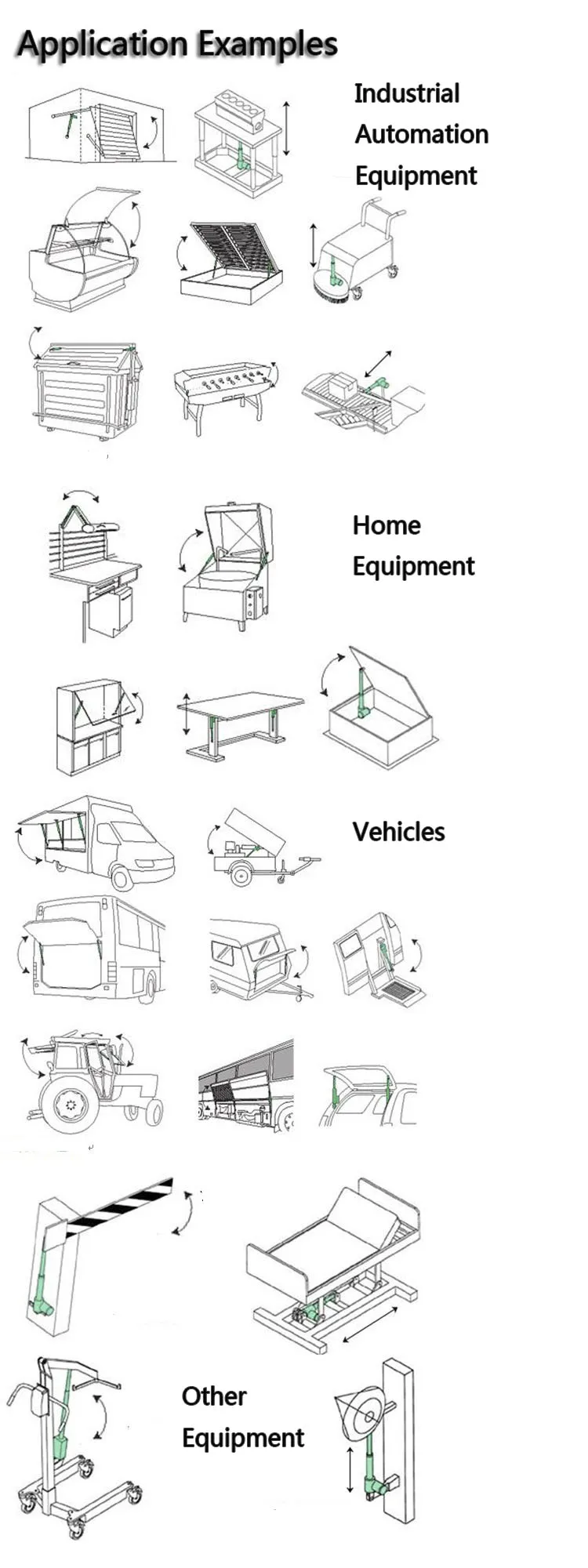 Application Examples

Industrial Automation Equipment

Home Equipment

Vehicles

Other Equipment