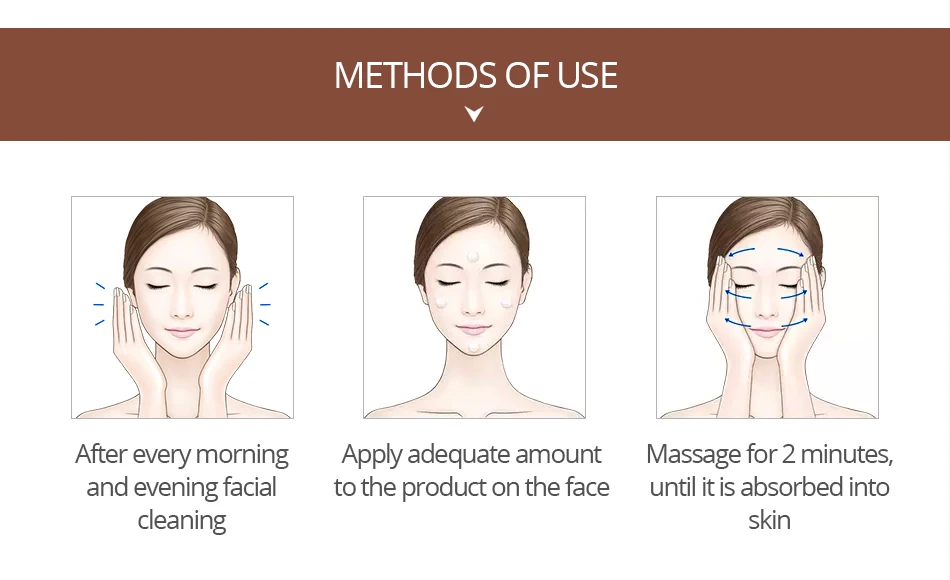 METHODS OF USE

After every morning and evening facial cleaning

Apply adequate amount to the product on the face

Massage for 2 minutes, until it is absorbed into skin