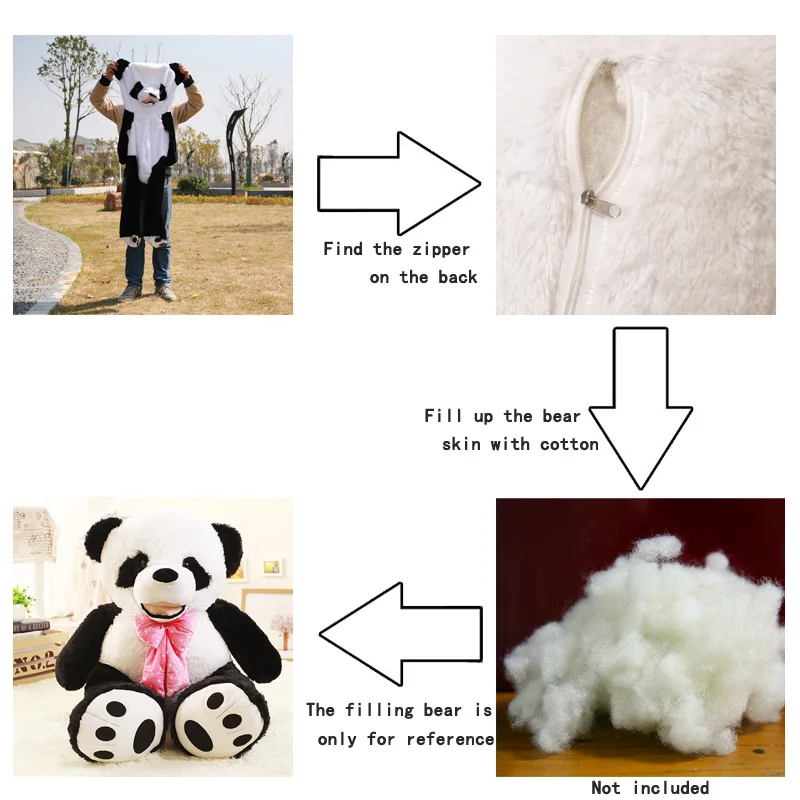 Find the zipper on the back

Fill up the bear skin with cotton

The filling bear is only for reference

Not included