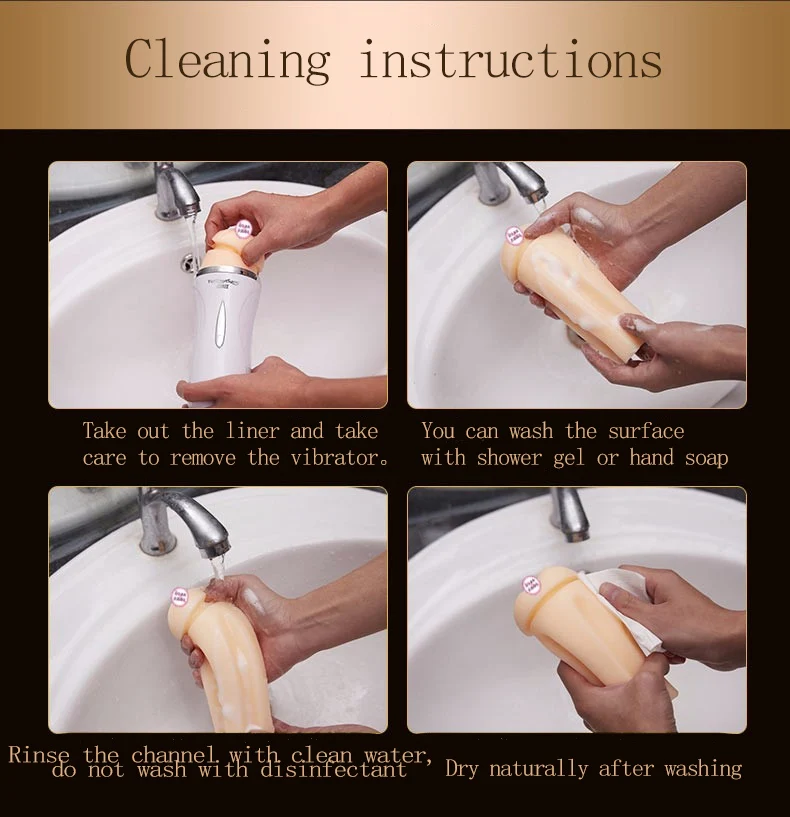 Cleaning instructions

Take out the liner and take care to remove the vibrator。

You can wash the surface with shower gel or hand soap

Rinse the channel with clean water, do not wash with disinfectant

Dry naturally after washing