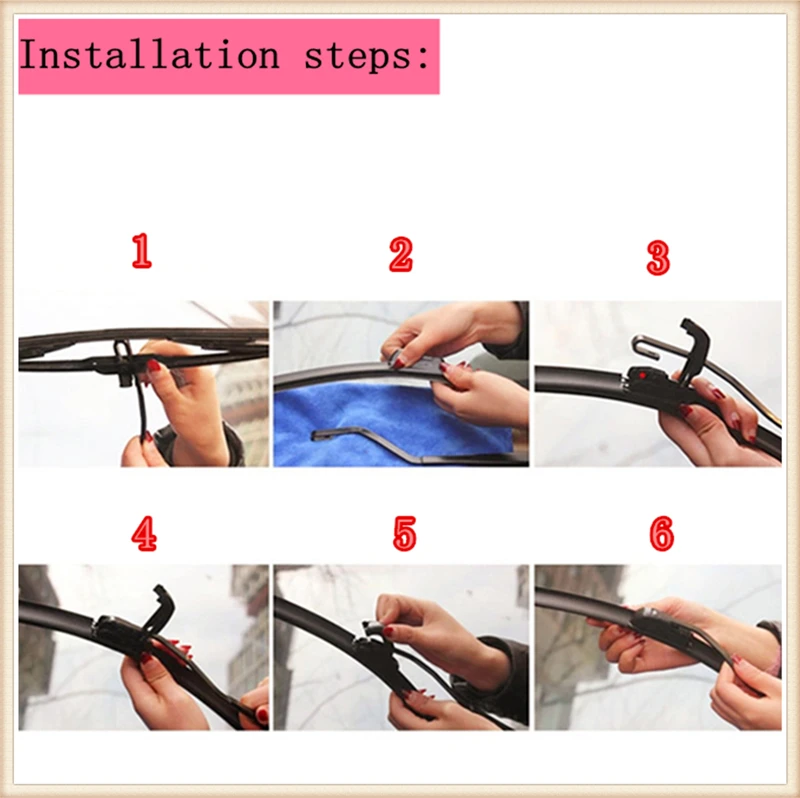 Installation steps:

1

2

3

4

5

6