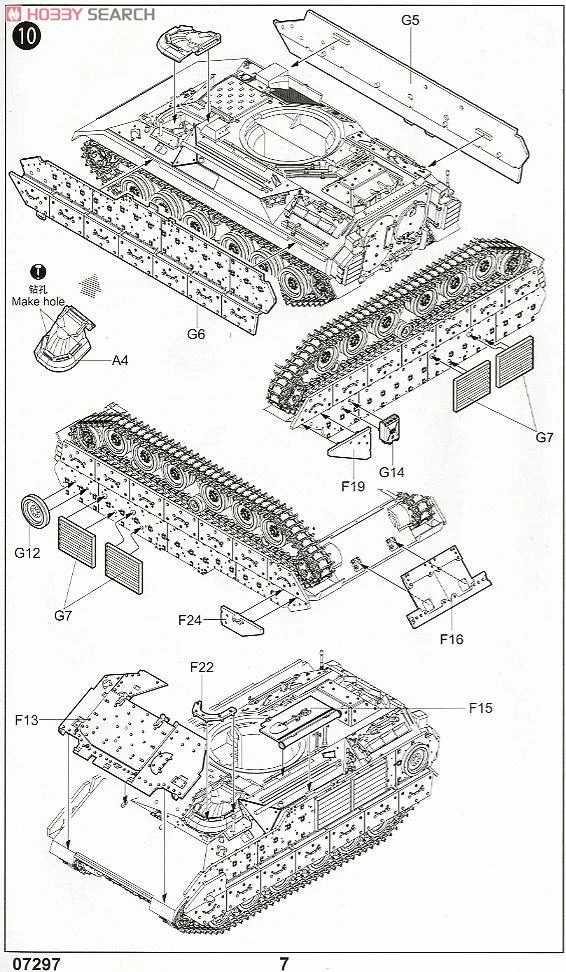 HOBBY SEARCH

10

G5

钻孔
Make hole

A4

G6

G7

G14

F19

G12

G7

F24

F16

F22

F13

F15

07297

7