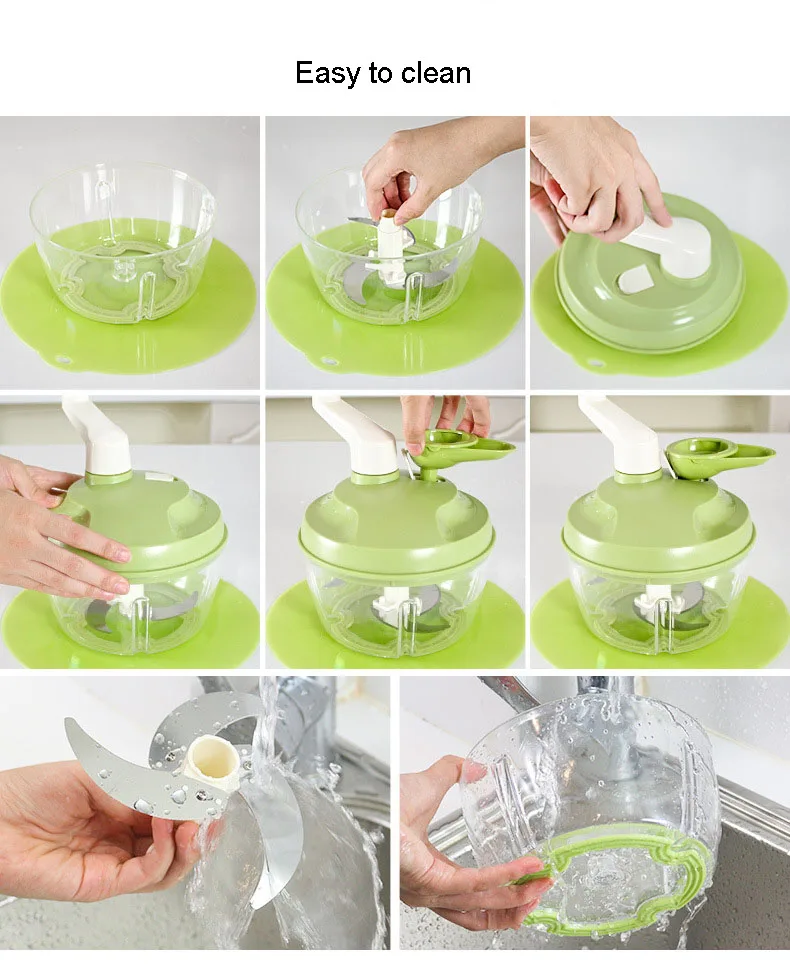 Easy to clean