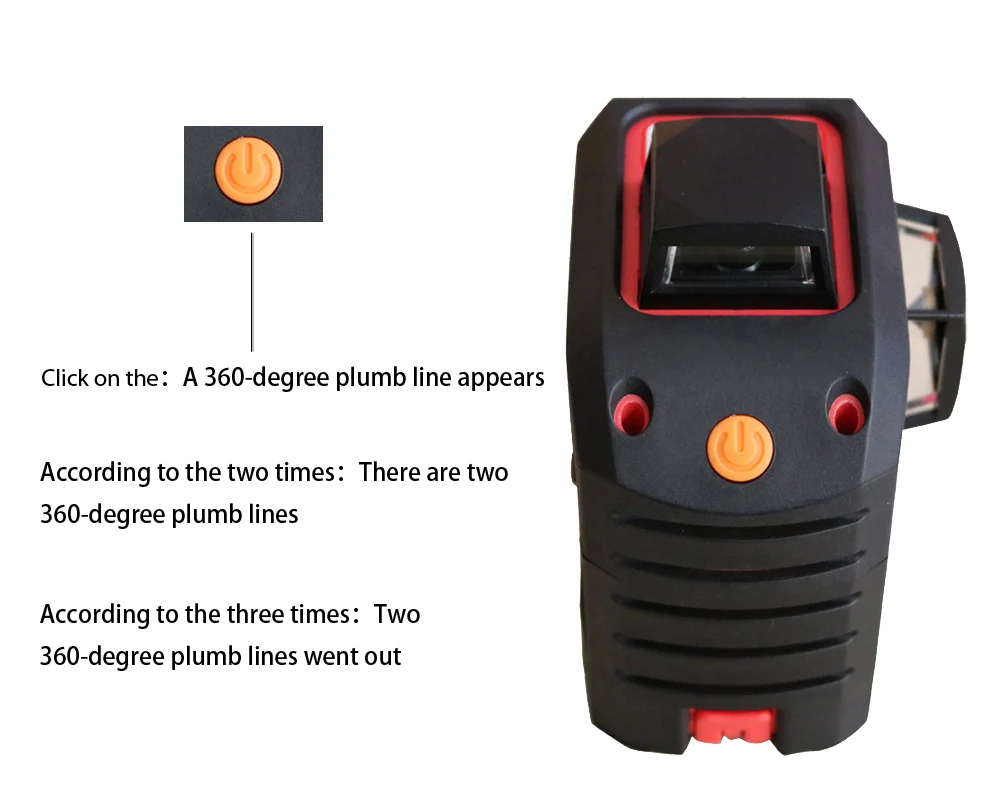 Click on the：A 360-degree plumb line appears

According to the two times：There are two 360-degree plumb lines

According to the three times：Two 360-degree plumb lines went out