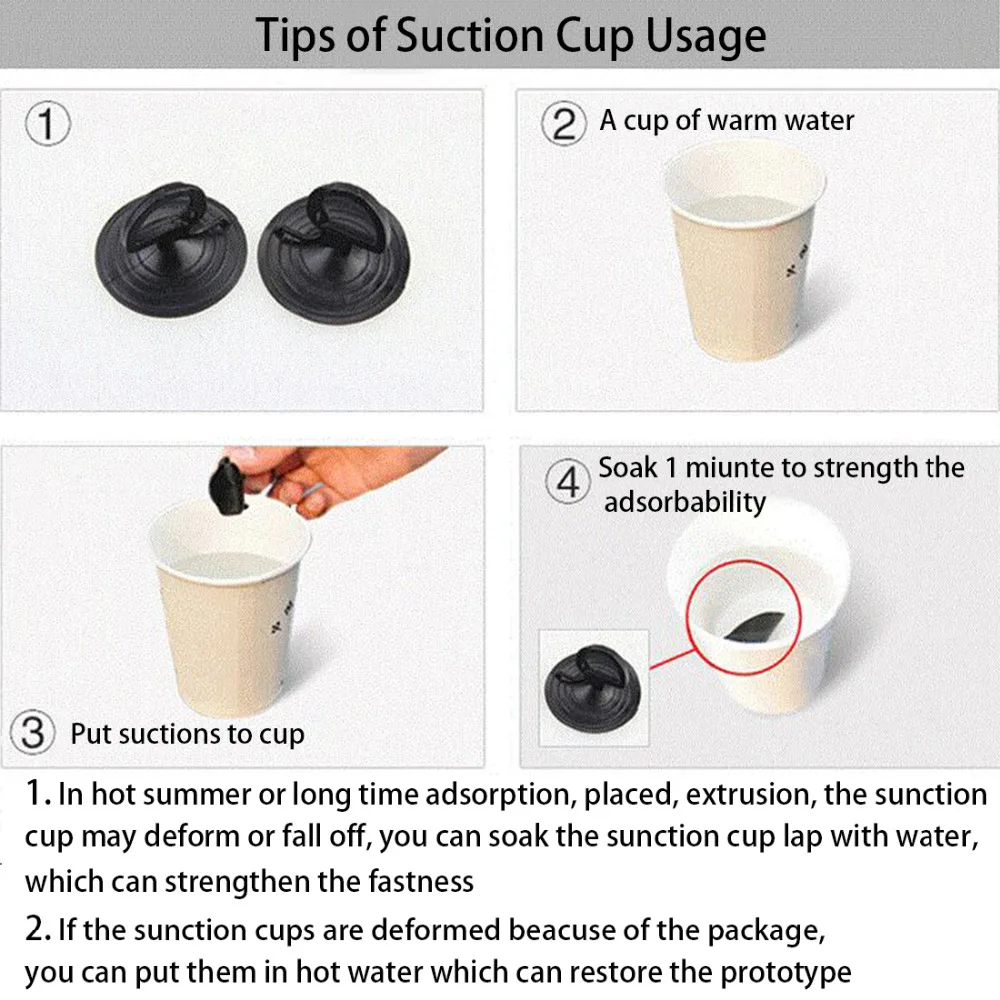 Tips of Suction Cup Usage

①

② A cup of warm water

③ Put suctions to cup

④ Soak 1 miunte to strength the adsorbability

1. In hot summer or long time adsorption, placed, extrusion, the sunction cup may deform or fall off, you can soak the sunction cup lap with water, which can strengthen the fastness

2. If the sunction cups are deformed beacuse of the package, you can put them in hot water which can restore the prototype