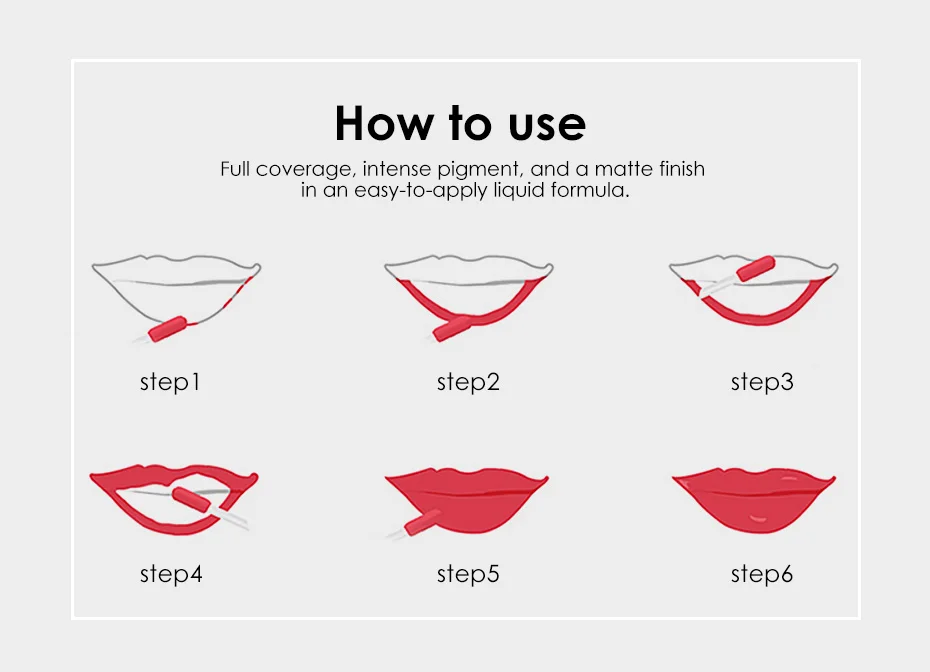 How to use

Full coverage, intense pigment, and a matte finish in an easy-to-apply liquid formula.

step1

step2

step3

step4

step5

step6