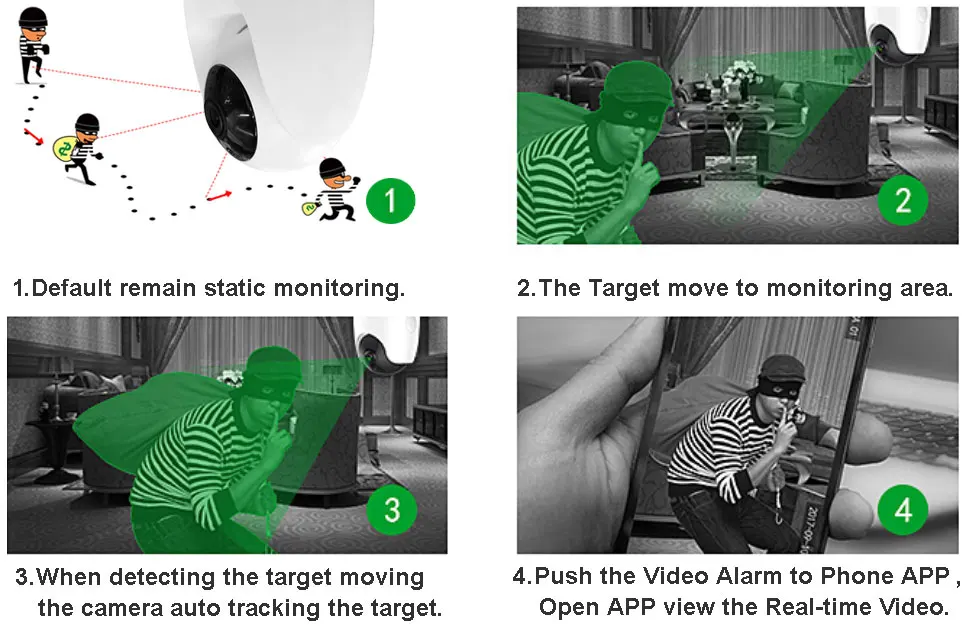 1

1.Default remain static monitoring.

2

2.The Target move to monitoring area.

3

3.When detecting the target moving the camera auto tracking the target.

4

4.Push the Video Alarm to Phone APP , Open APP view the Real-time Video.