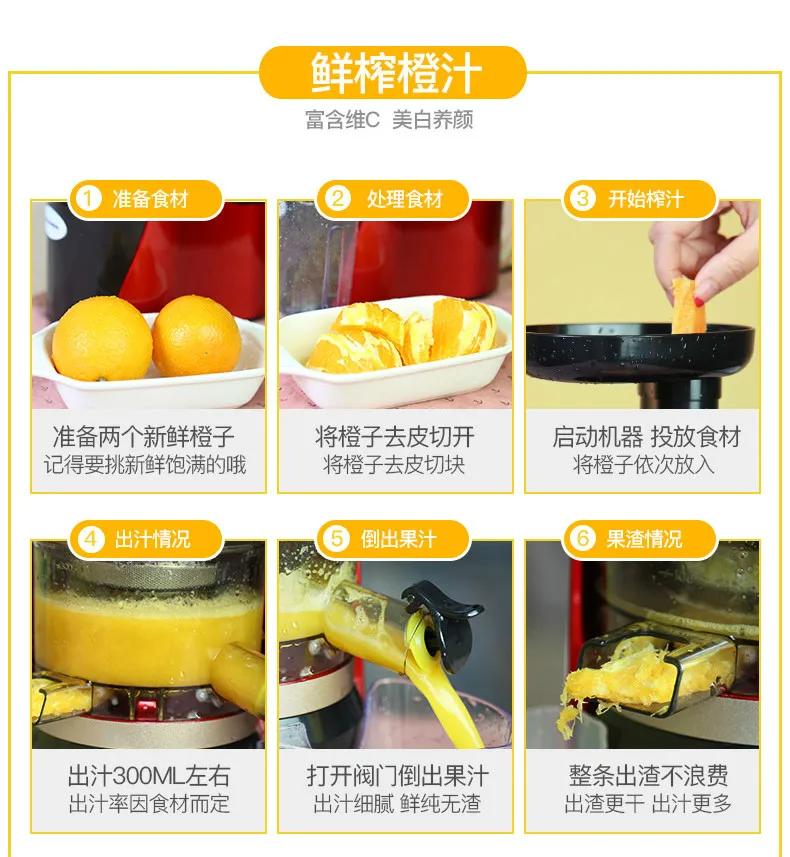 鲜榨橙汁
富含维C 美白养颜

1 准备食材
准备两个新鲜橙子
记得要挑新鲜饱满的哦

2 处理食材
将橙子去皮切开
将橙子去皮切块

3 开始榨汁
启动机器 投放食材
将橙子依次放入

4 出汁情况
出汁300ML左右
出汁率因食材而定

5 倒出果汁
打开阀门倒出果汁
出汁细腻 鲜纯无渣

6 果渣情况
整条出渣不浪费
出渣更干 出汁更多