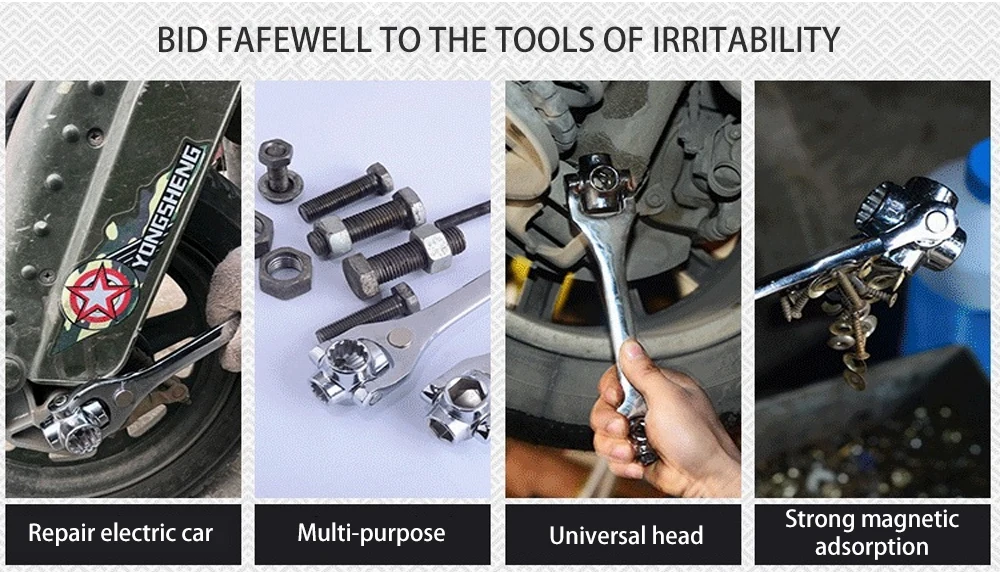 BID FAFEWELL TO THE TOOLS OF IRRITABILITY

YONGSHENG

Repair electric car

Multi-purpose

Universal head

Strong magnetic adsorption