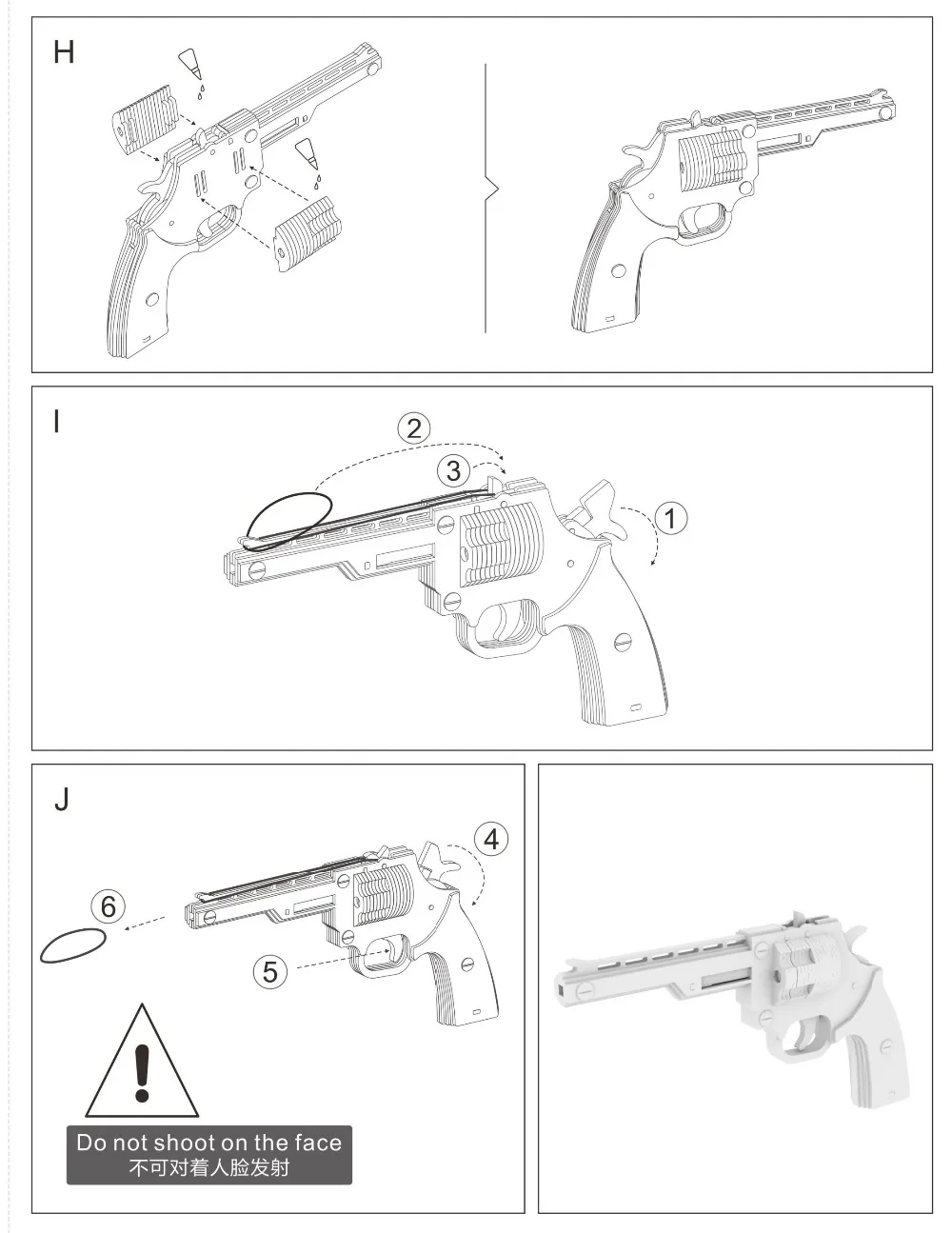 H

I

2

3

1

J

4

6

5

!

Do not shoot on the face
不可对着人脸发射