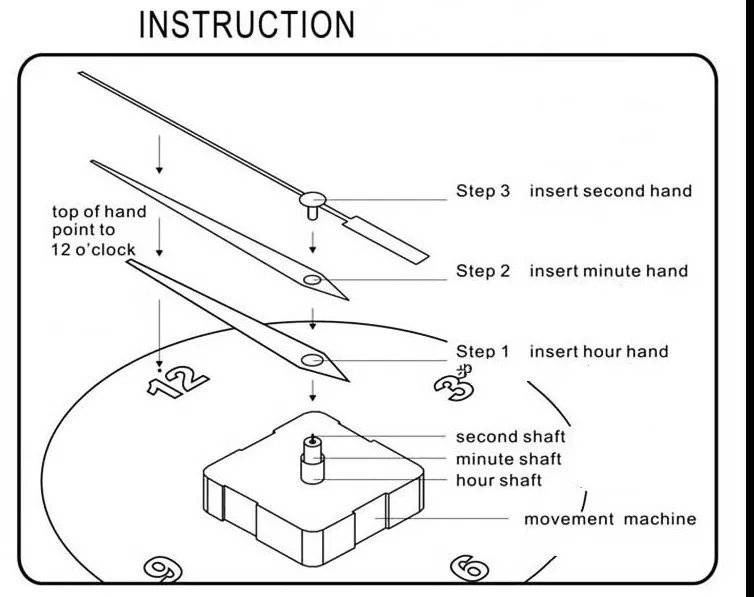 INSTRUCTION

top of hand point to 12 o'clock

Step 3 insert second hand

Step 2 insert minute hand

Step 1 insert hour hand

12

3

second shaft

minute shaft

hour shaft

movement machine

9

6