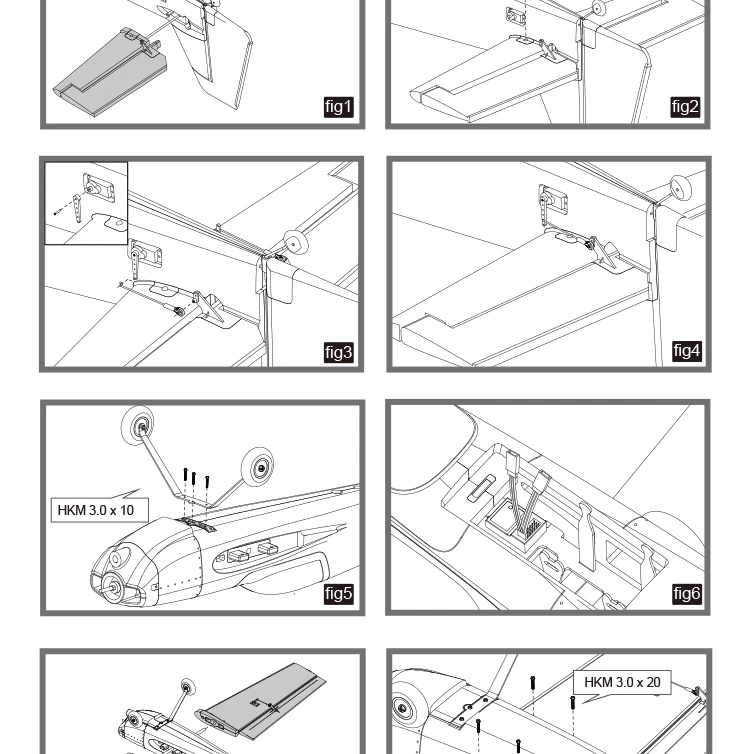 fig1

fig2

fig3

fig4

HKM 3.0 x 10

fig5

fig6

HKM 3.0 x 20