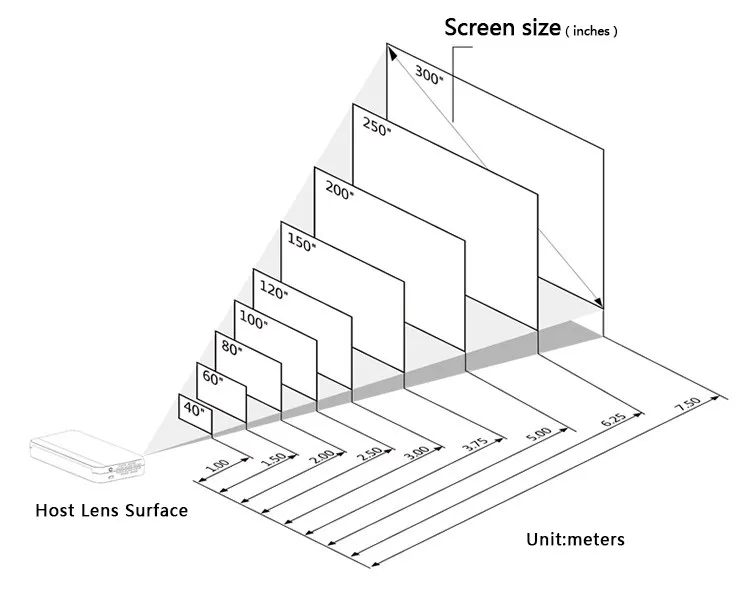 Screen size ( inches )

300"
250"
200"
150"
120"
100"
80"
60"
40"

1.00
1.50
2.00
2.50
3.00
3.75
5.00
6.25
7.50

Host Lens Surface

Unit:meters