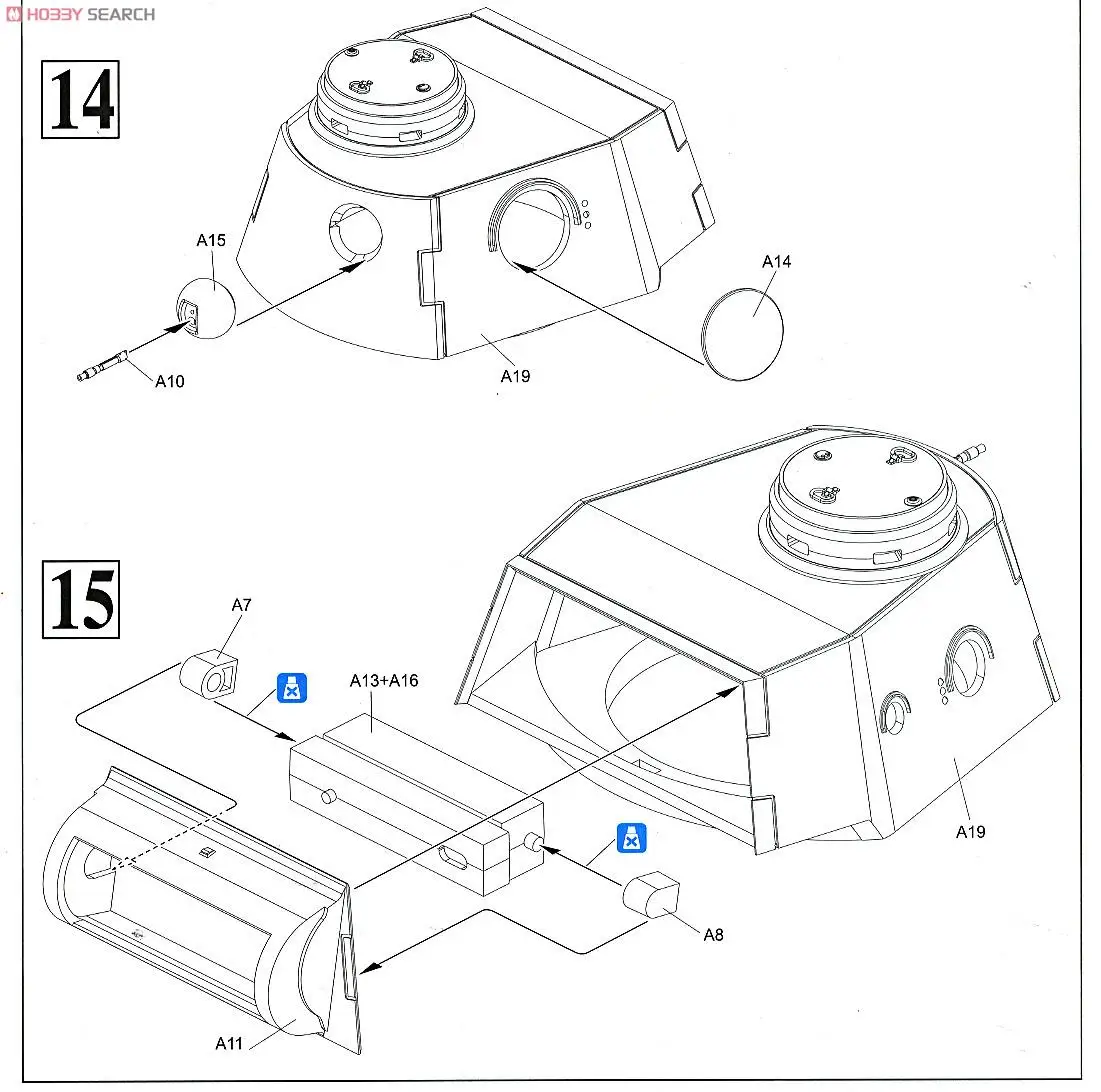 HOBBY SEARCH

14

A15

A14

A10

A19

15

A7

A13+A16

A19

A8

A11