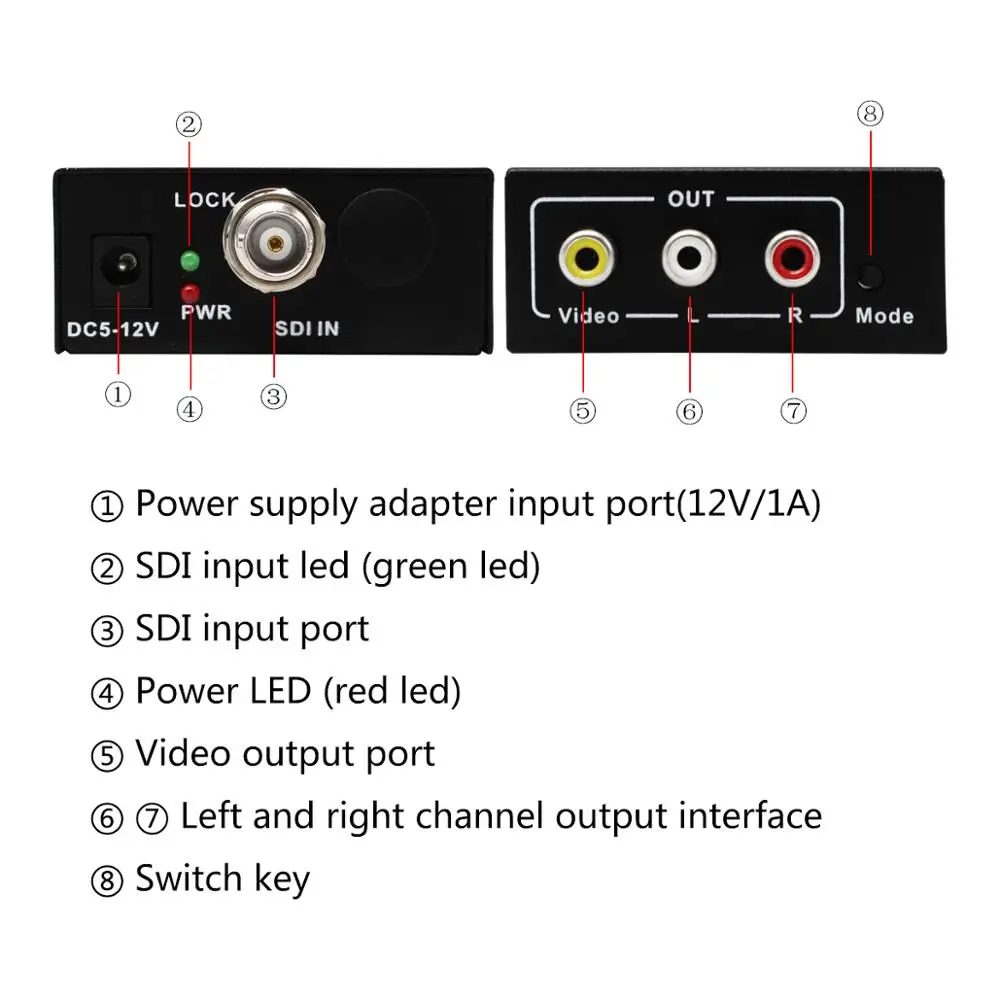 ②
LOCK
PWR
DC5-12V
SDI IN
①
④
③

⑧
OUT
Video
L
R
Mode
⑤
⑥
⑦

① Power supply adapter input port(12V/1A)
② SDI input led (green led)
③ SDI input port
④ Power LED (red led)
⑤ Video output port
⑥ ⑦ Left and right channel output interface
⑧ Switch key