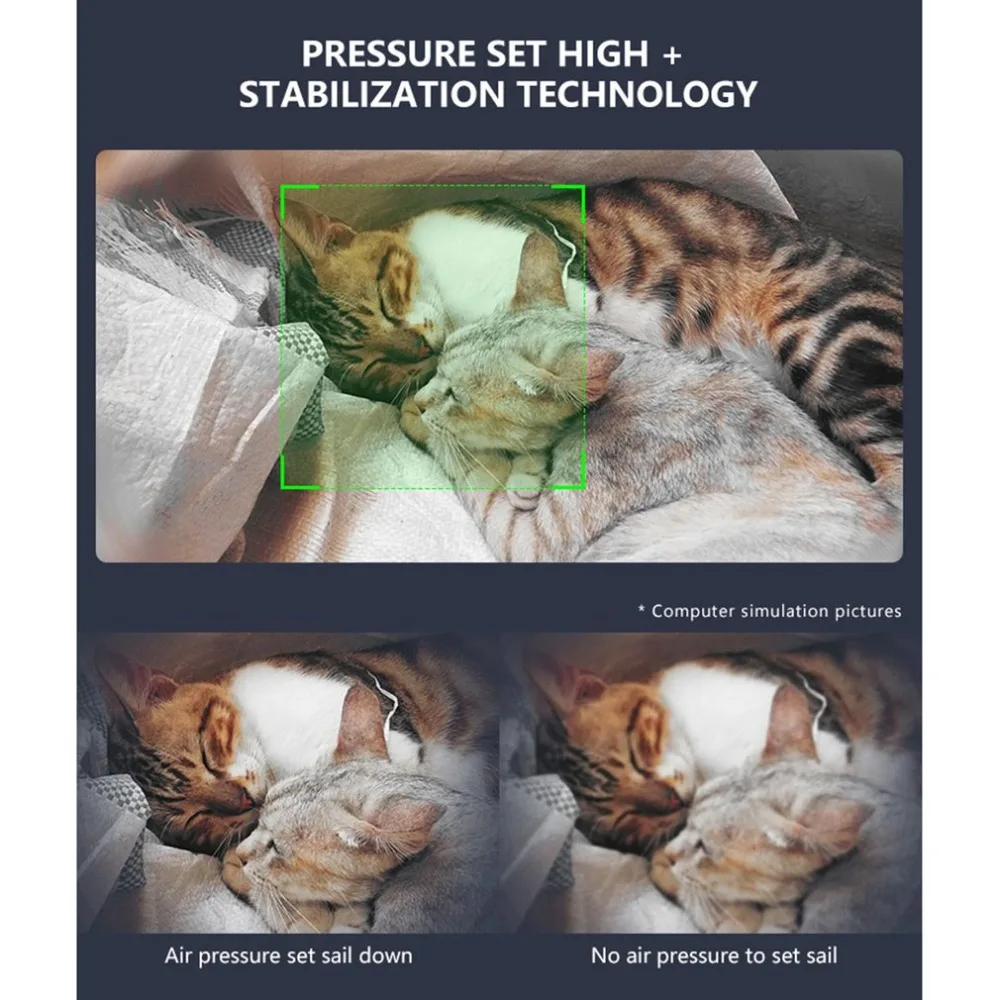 PRESSURE SET HIGH + STABILIZATION TECHNOLOGY

* Computer simulation pictures

Air pressure set sail down

No air pressure to set sail