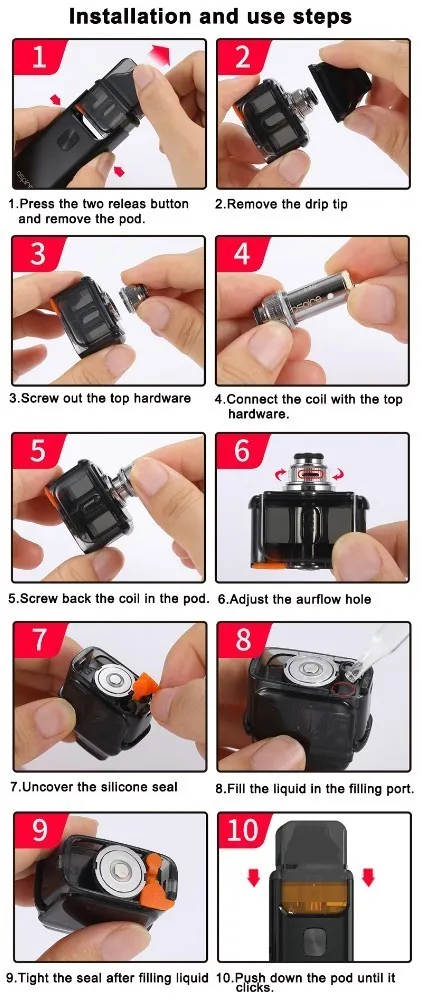 Installation and use steps

1

1.Press the two releas button and remove the pod.

2

2.Remove the drip tip

3

3.Screw out the top hardware

4

4.Connect the coil with the top hardware.

5

5.Screw back the coil in the pod.

6

6.Adjust the aurflow hole

7

7.Uncover the silicone seal

8

8.Fill the liquid in the filling port.

9

9.Tight the seal after filling liquid

10

10.Push down the pod until it clicks.