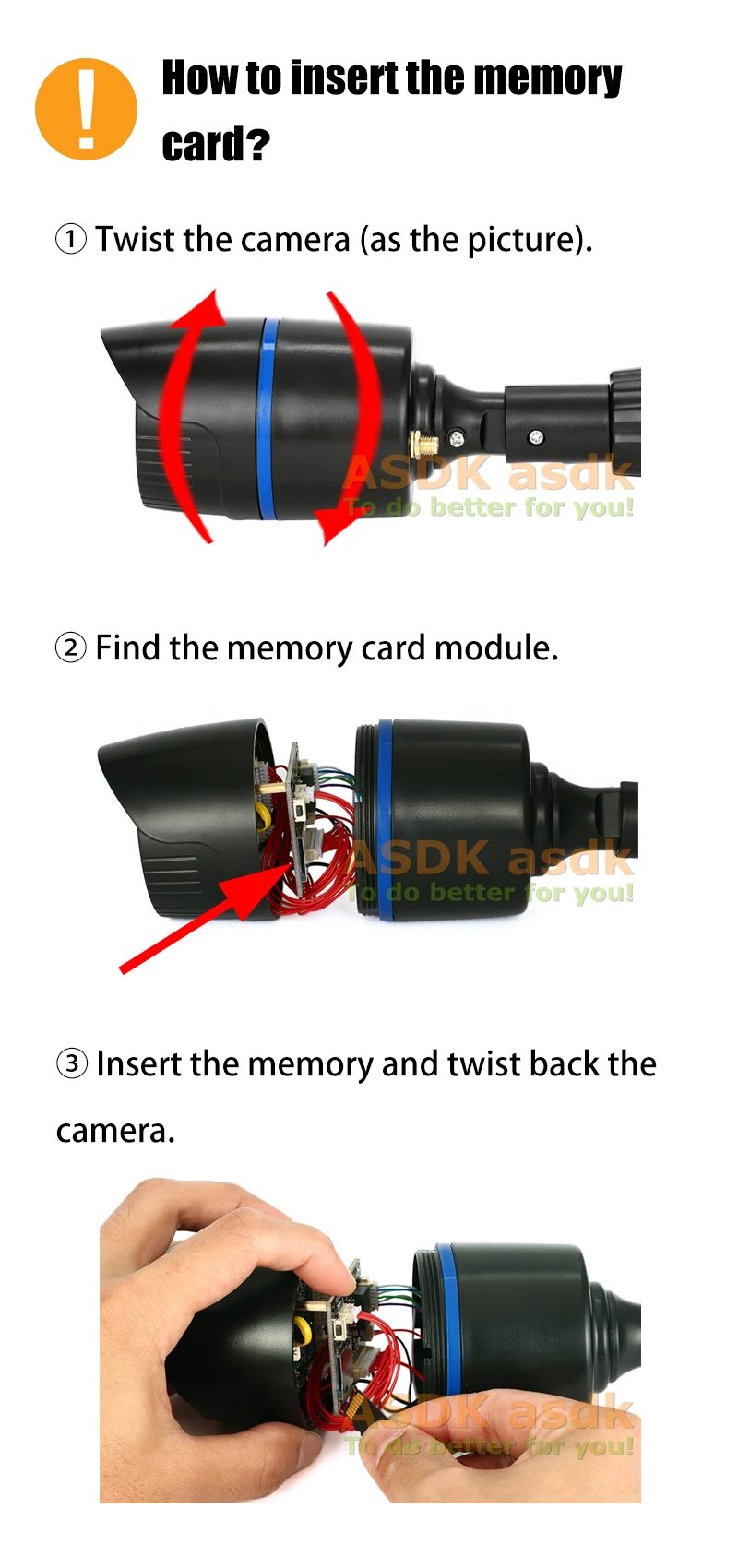 !
How to insert the memory card?

① Twist the camera (as the picture).

ASDK asdk
To do better for you!

② Find the memory card module.

ASDK asdk
To do better for you!

③ Insert the memory and twist back the camera.

ASDK asdk
To do better for you!