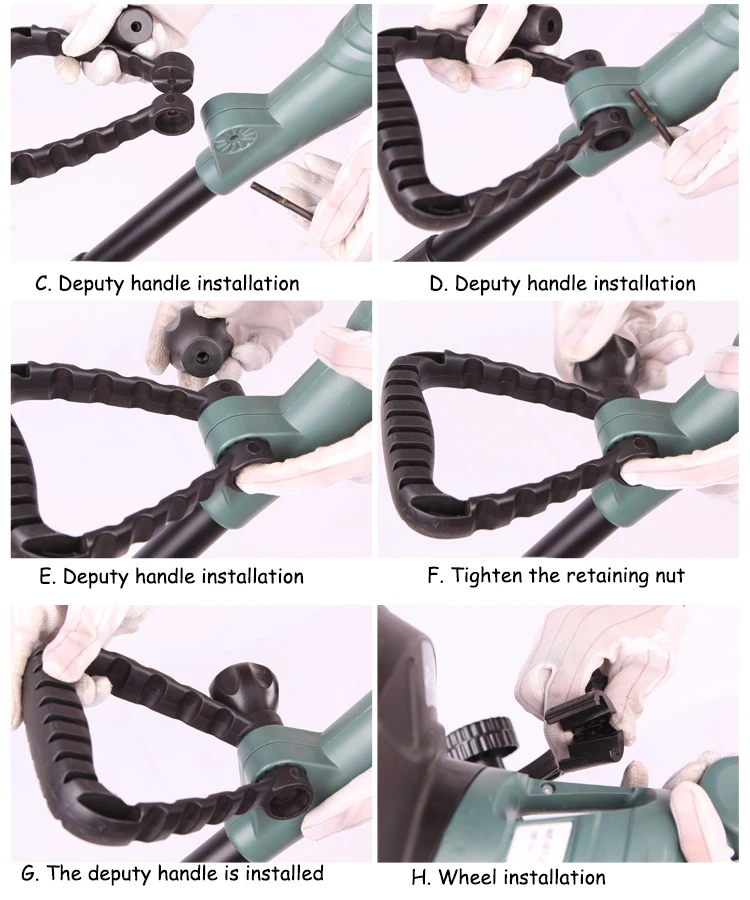 C. Deputy handle installation

D. Deputy handle installation

E. Deputy handle installation

F. Tighten the retaining nut

G. The deputy handle is installed

H. Wheel installation