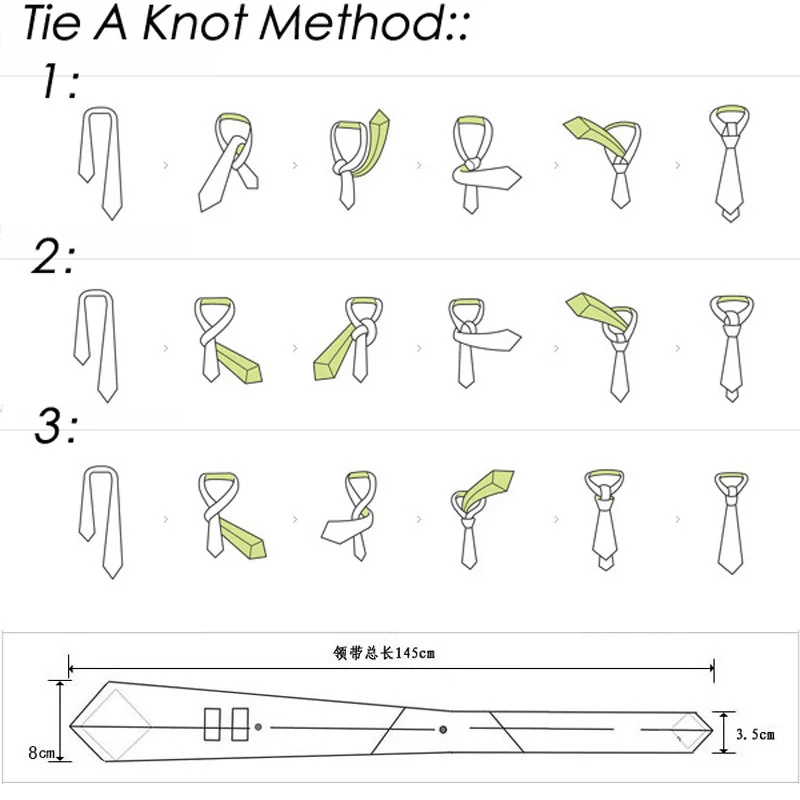 Tie A Knot Method::

1:

2:

3:

领带总长145cm

8cm

3.5cm