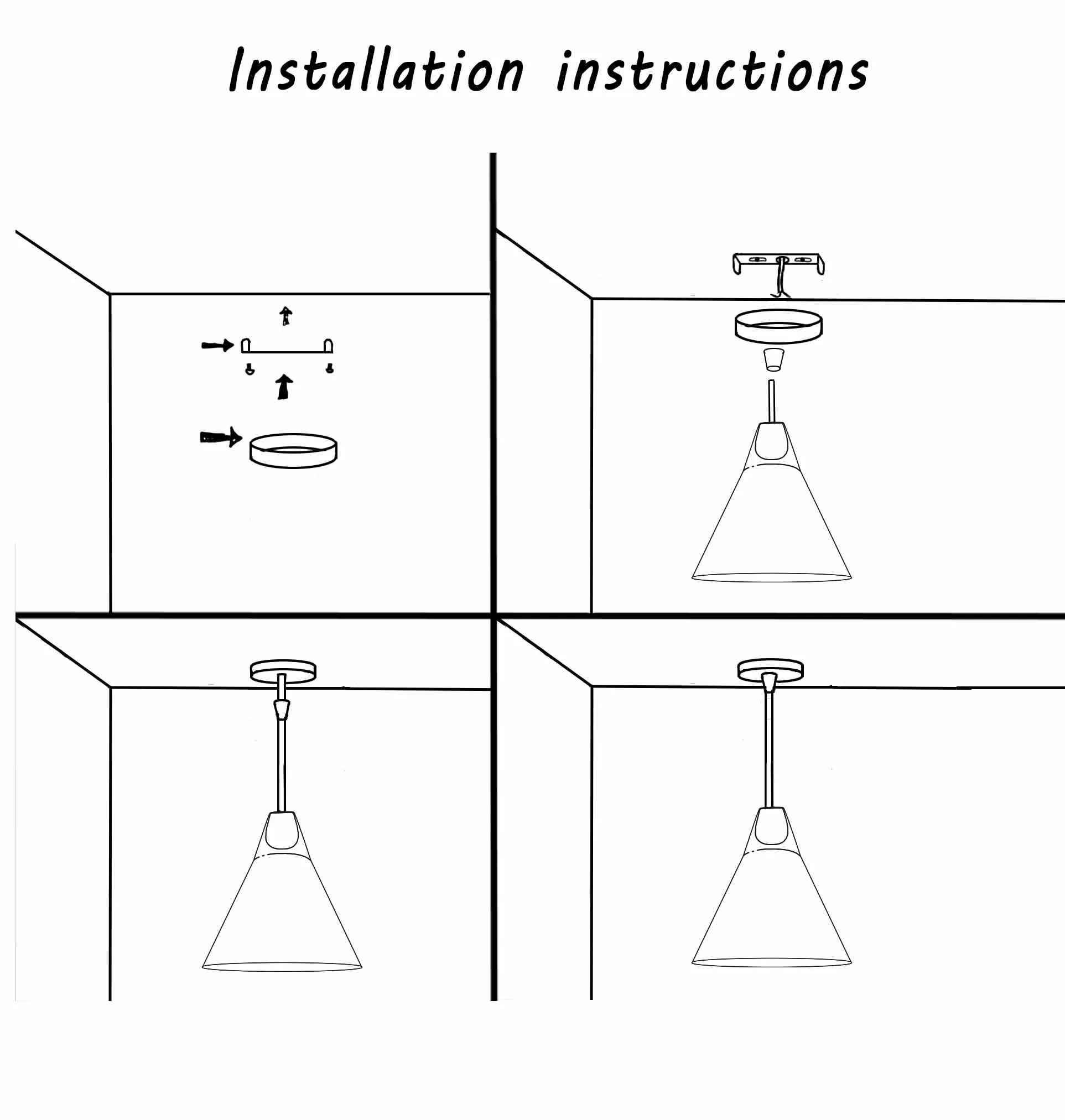 Installation instructions