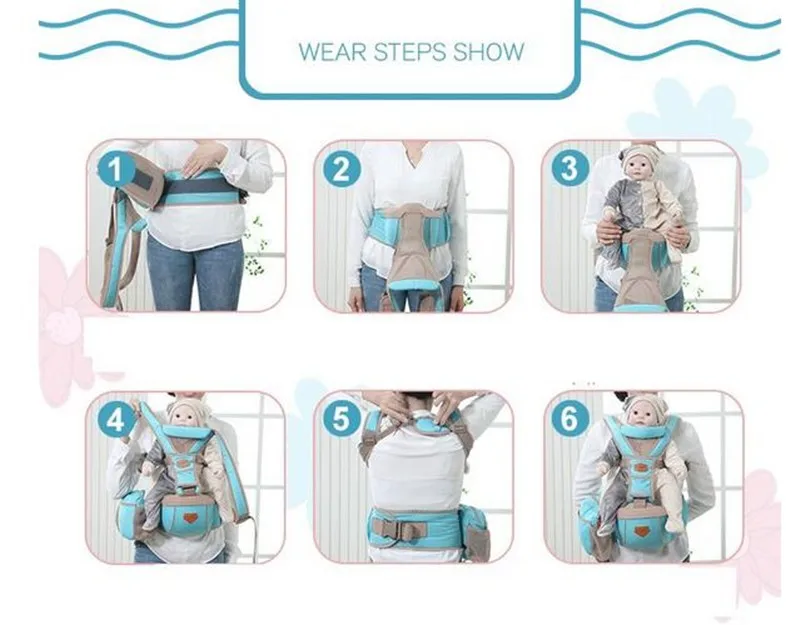 WEAR STEPS SHOW

1

2

3

4

5

6