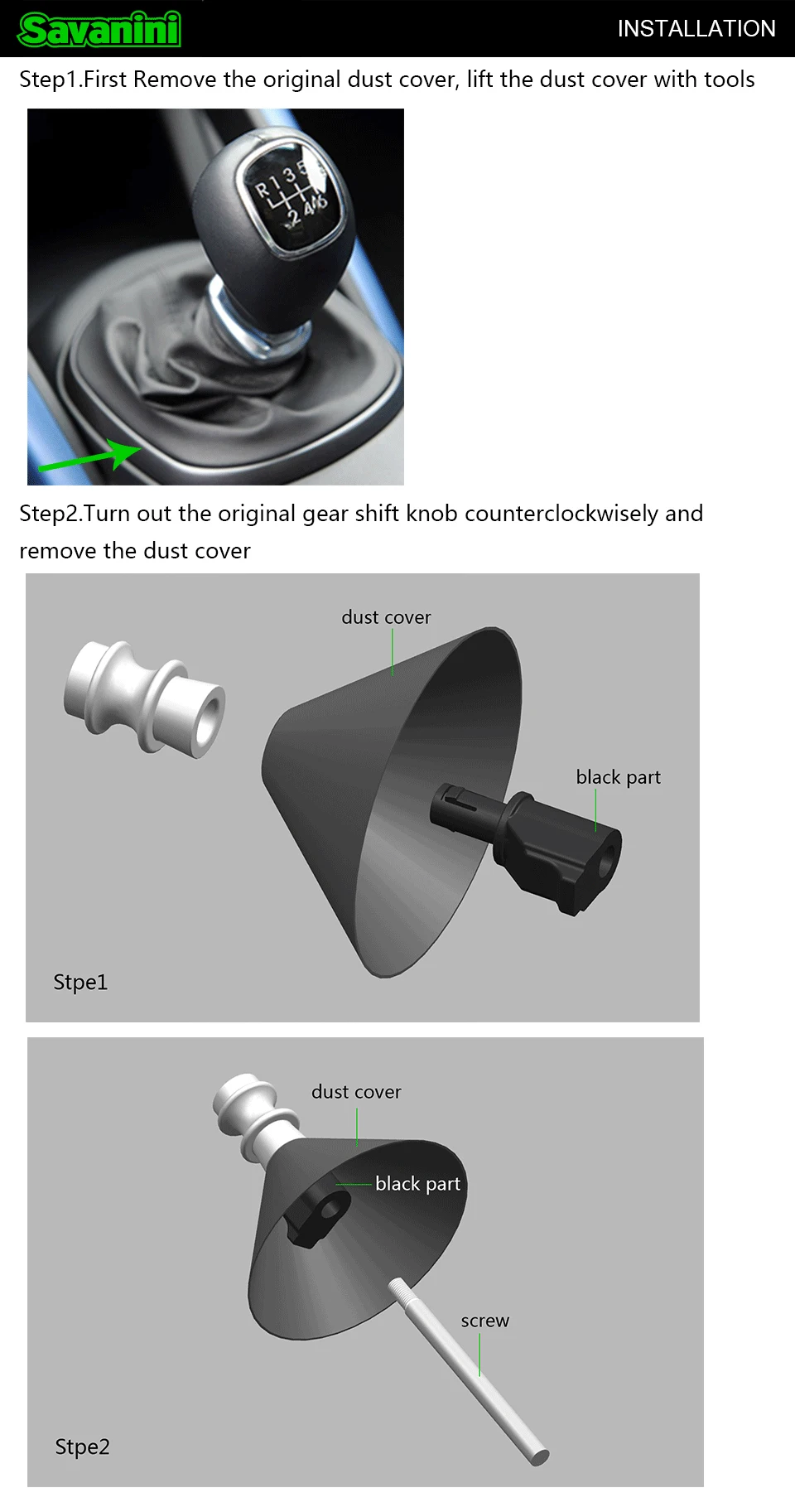 Savanini

INSTALLATION

Step1.First Remove the original dust cover, lift the dust cover with tools

R 1 3 5
2 4 6

Step2.Turn out the original gear shift knob counterclockwisely and remove the dust cover

dust cover

black part

Stpe1

dust cover

black part

screw

Stpe2